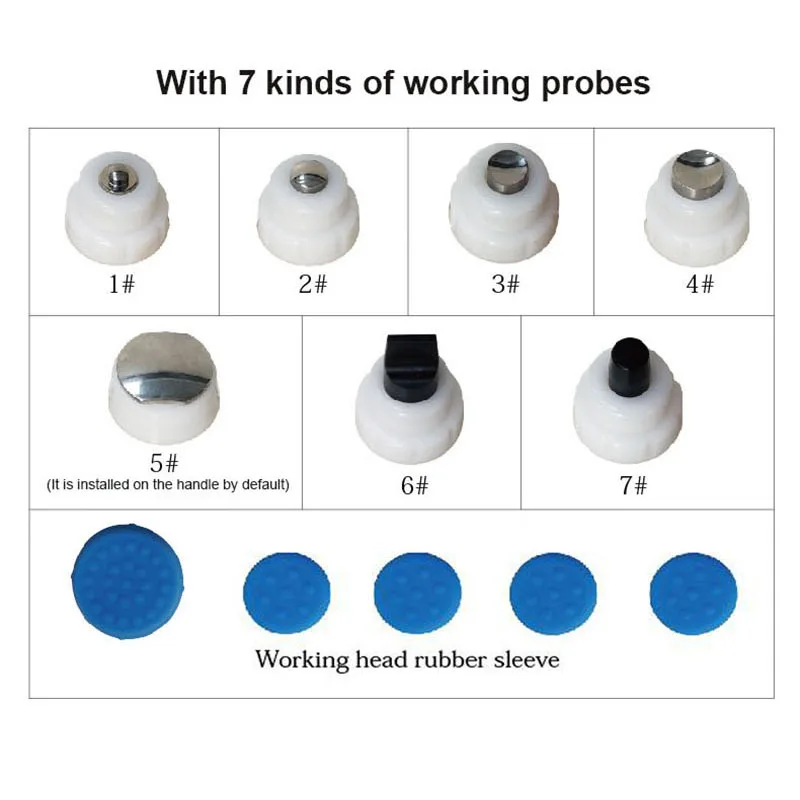 With 7 kinds of working probes

1#

2#

3#

4#

5#
(It is installed on the handle by default)

6#

7#

Working head rubber sleeve