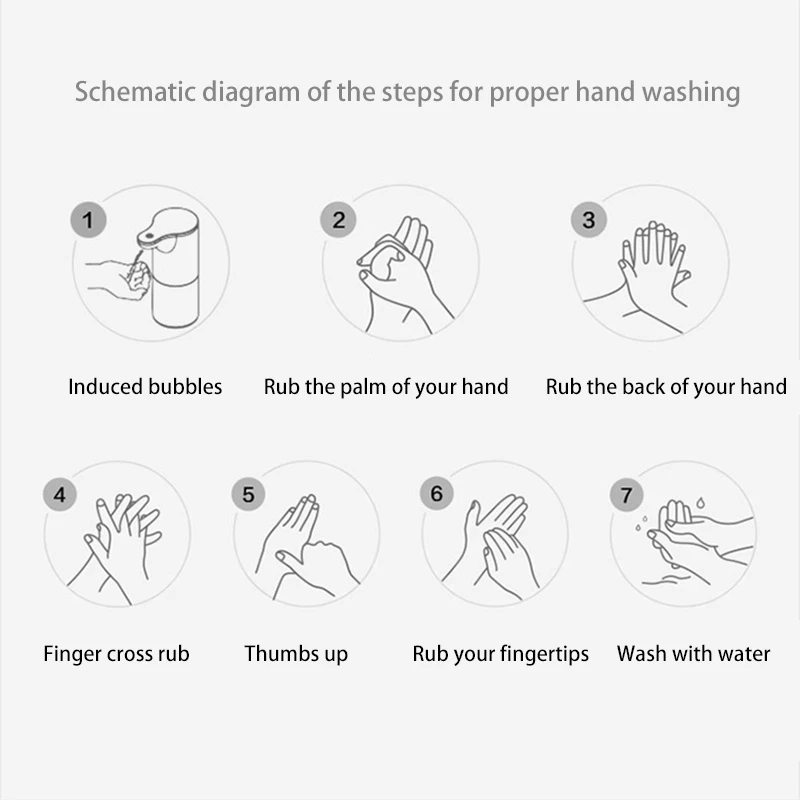 Schematic diagram of the steps for proper hand washing

1

Induced bubbles

2

Rub the palm of your hand

3

Rub the back of your hand

4

Finger cross rub

5

Thumbs up

6

Rub your fingertips

7

Wash with water