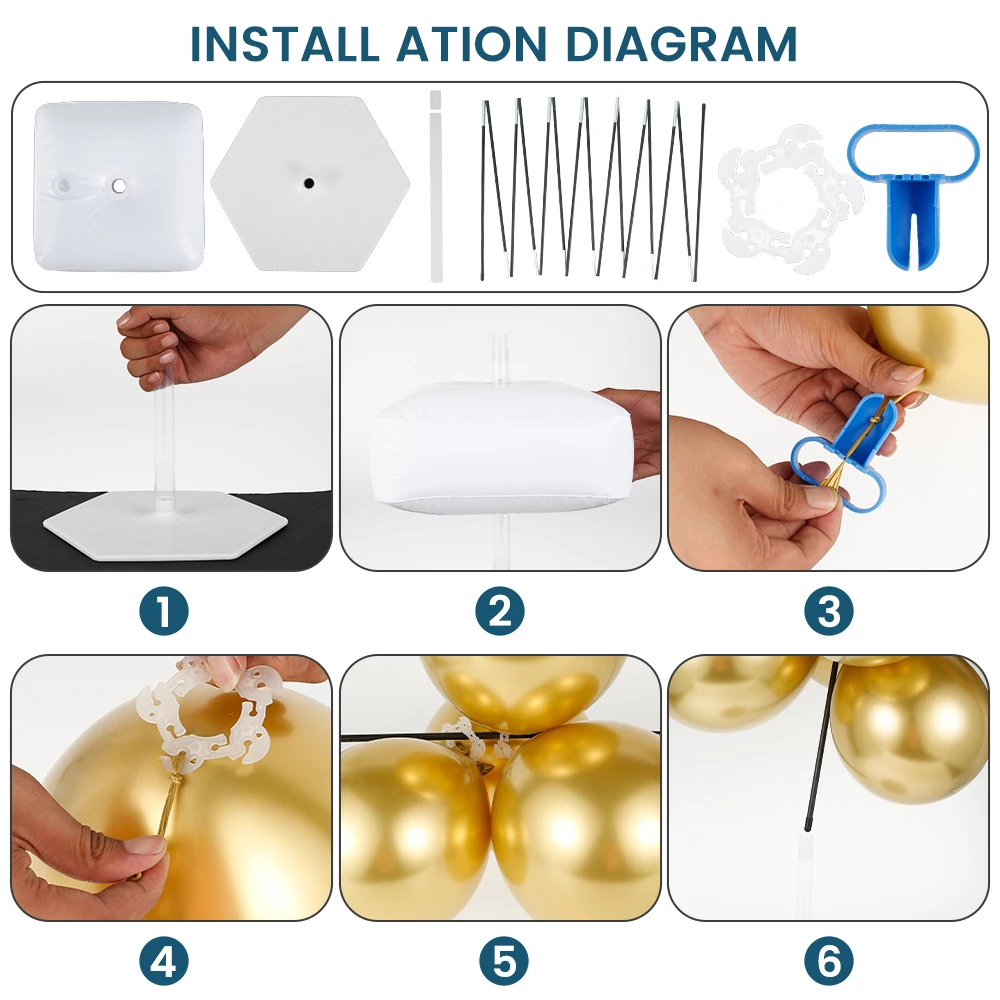 INSTALL ATION DIAGRAM

1

2

3

4

5

6