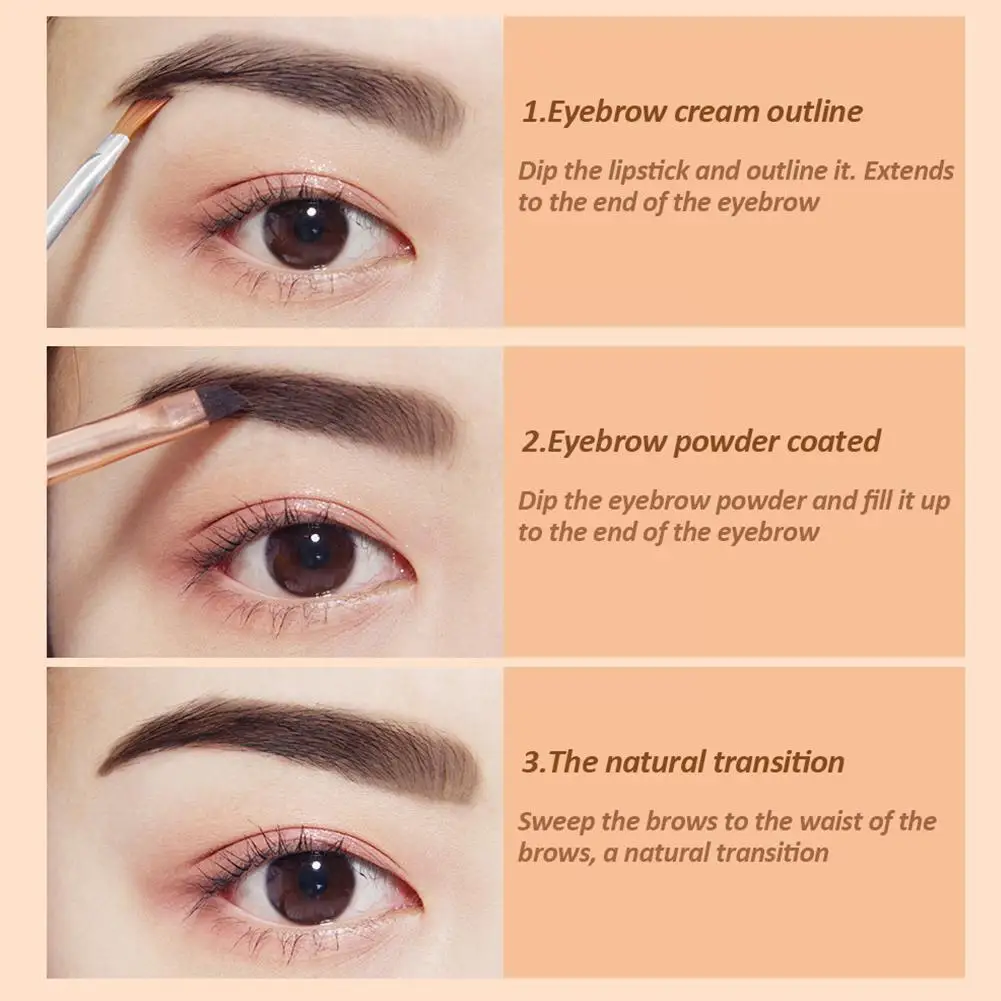 1.Eyebrow cream outline

Dip the lipstick and outline it. Extends to the end of the eyebrow

2.Eyebrow powder coated

Dip the eyebrow powder and fill it up to the end of the eyebrow

3.The natural transition

Sweep the brows to the waist of the brows, a natural transition