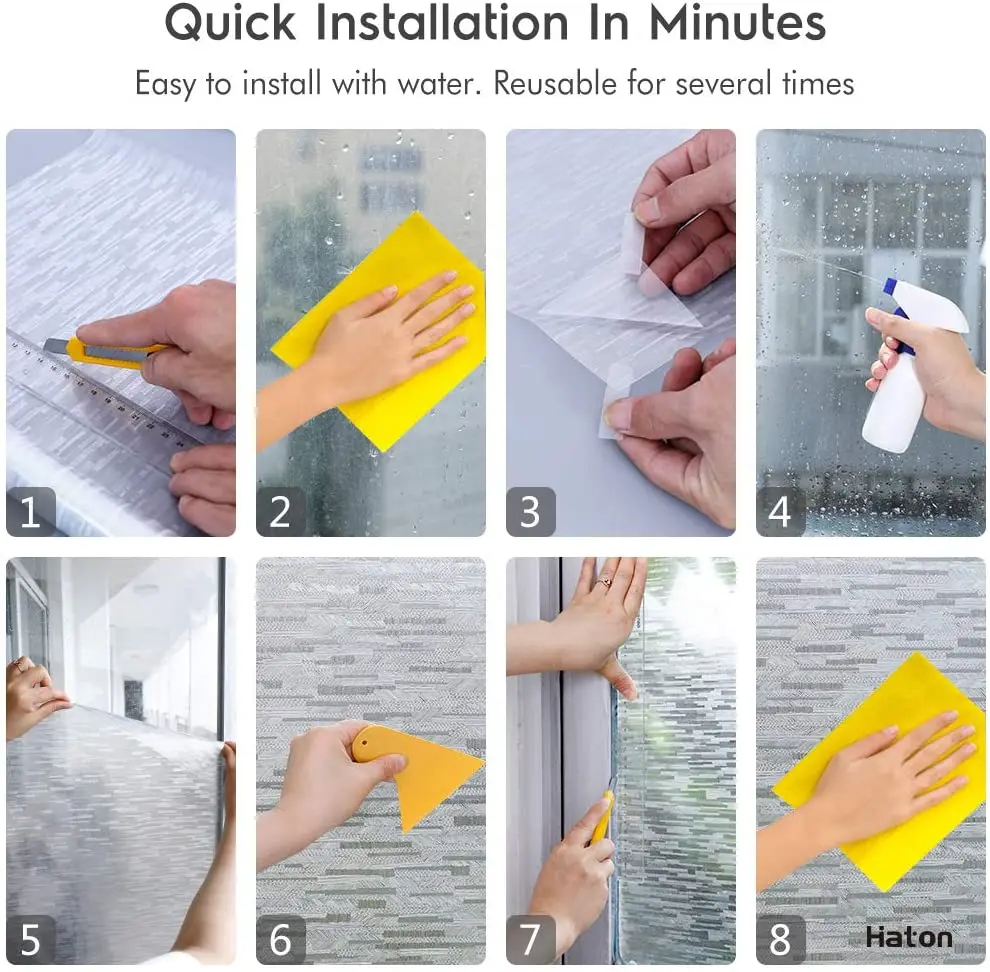 Quick Installation In Minutes

Easy to install with water. Reusable for several times

1

2

3

4

5

6

7

8

Haton