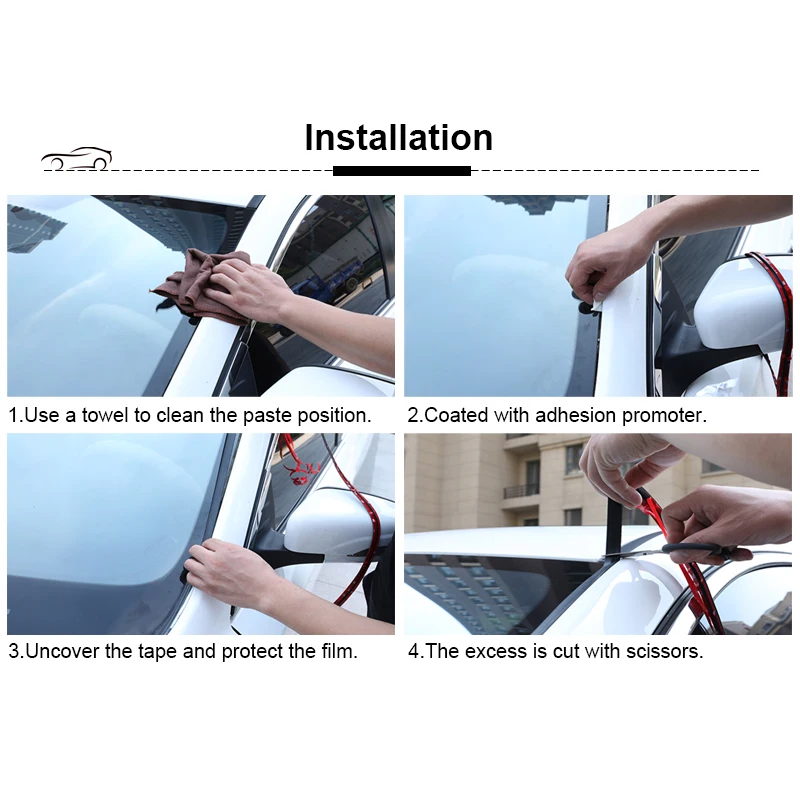 Installation

1.Use a towel to clean the paste position.

2.Coated with adhesion promoter.

3.Uncover the tape and protect the film.

4.The excess is cut with scissors.