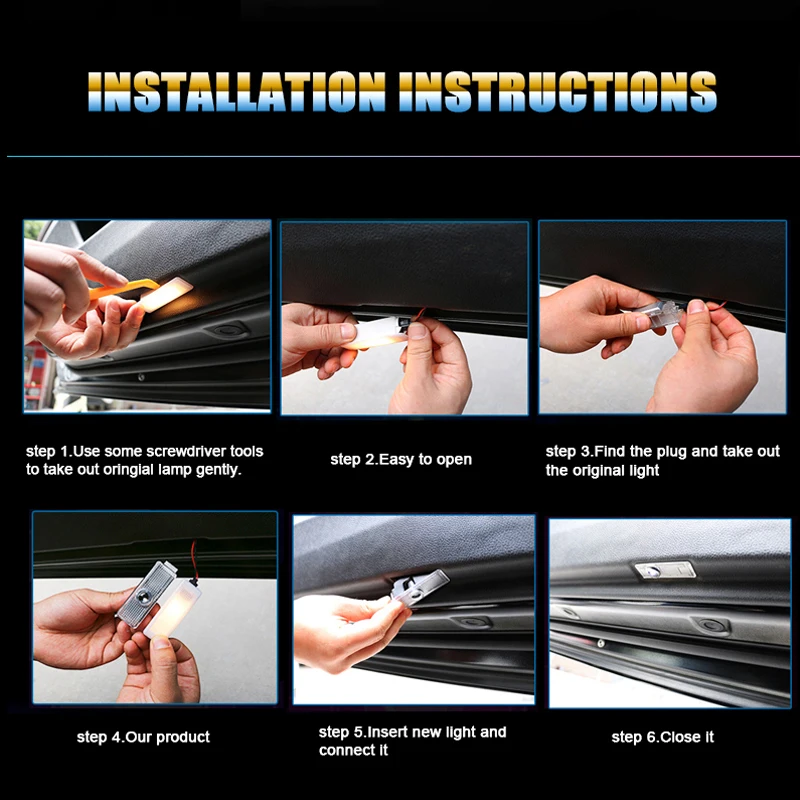 INSTALLATION INSTRUCTIONS

step 1.Use some screwdriver tools to take out oringial lamp gently.

step 2.Easy to open

step 3.Find the plug and take out the original light

step 4.Our product

step 5.Insert new light and connect it

step 6.Close it