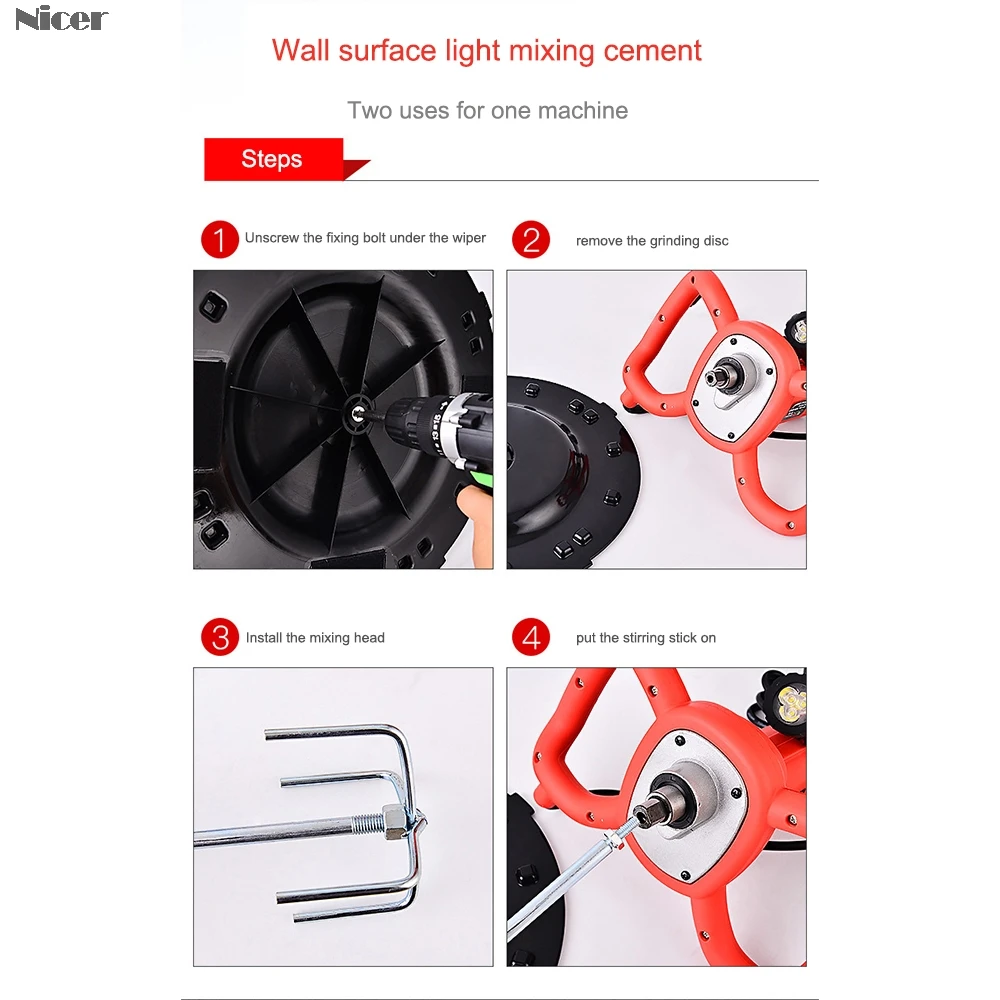 Nicer

Wall surface light mixing cement

Two uses for one machine

Steps

1 Unscrew the fixing bolt under the wiper

2 remove the grinding disc

3 Install the mixing head

4 put the stirring stick on