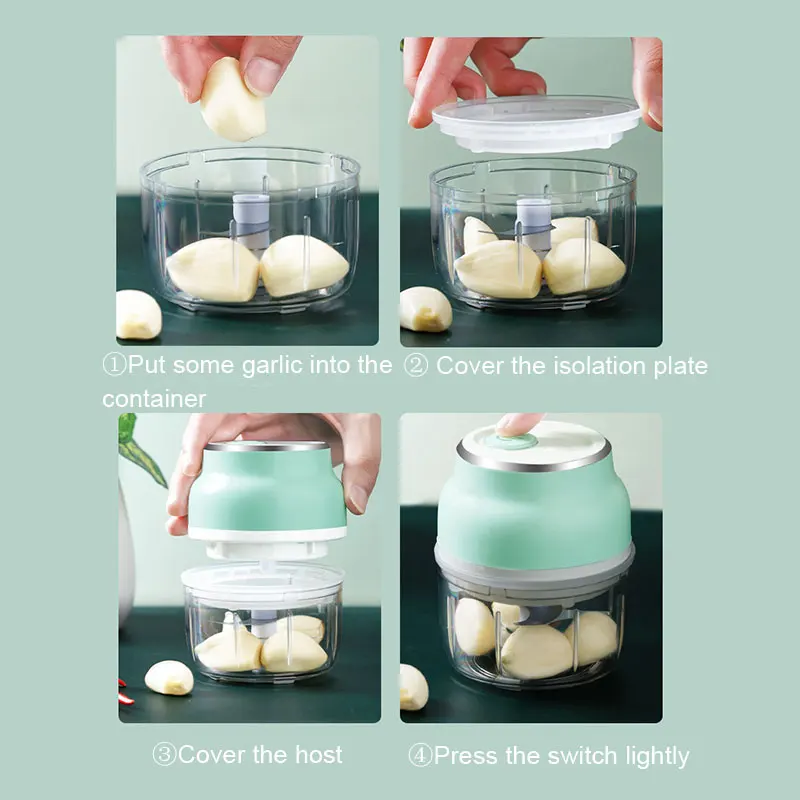 ①Put some garlic into the container

② Cover the isolation plate

③Cover the host

④Press the switch lightly