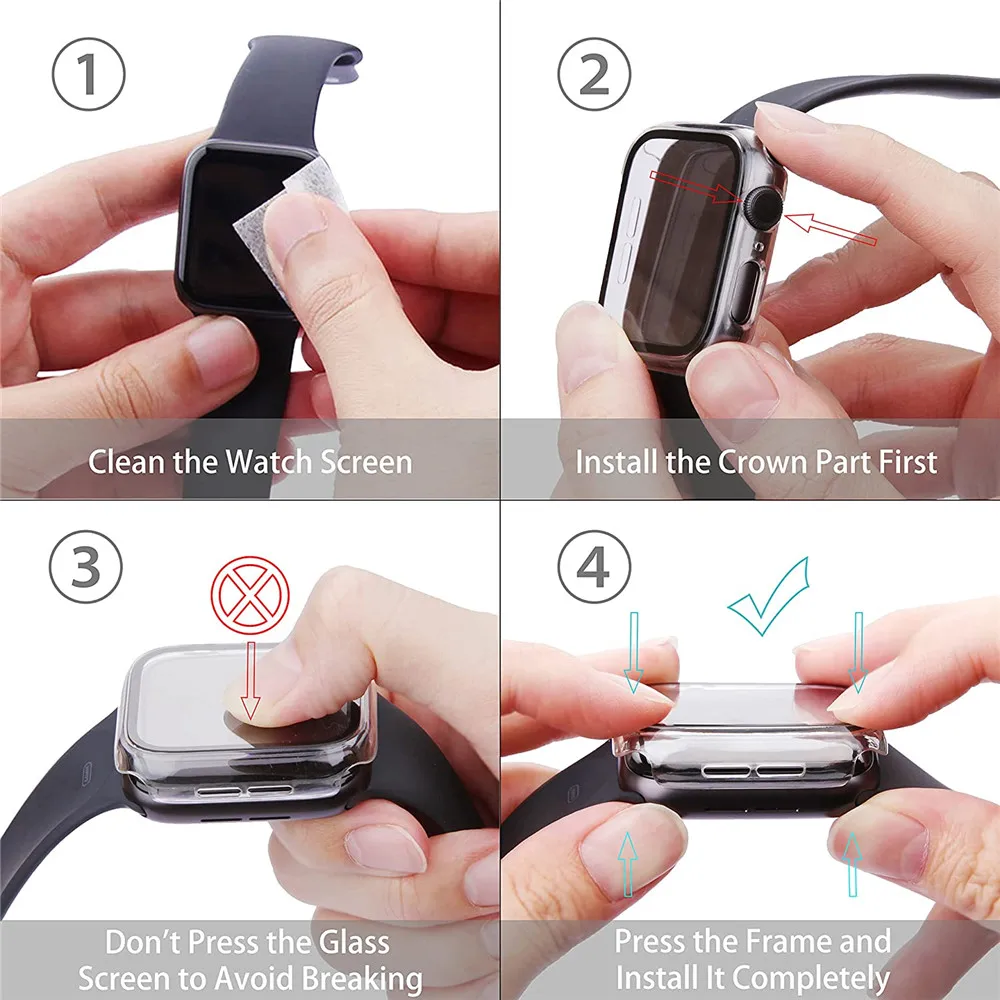 1

Clean the Watch Screen

2

Install the Crown Part First

3

Don't Press the Glass Screen to Avoid Breaking

4

Press the Frame and Install It Completely