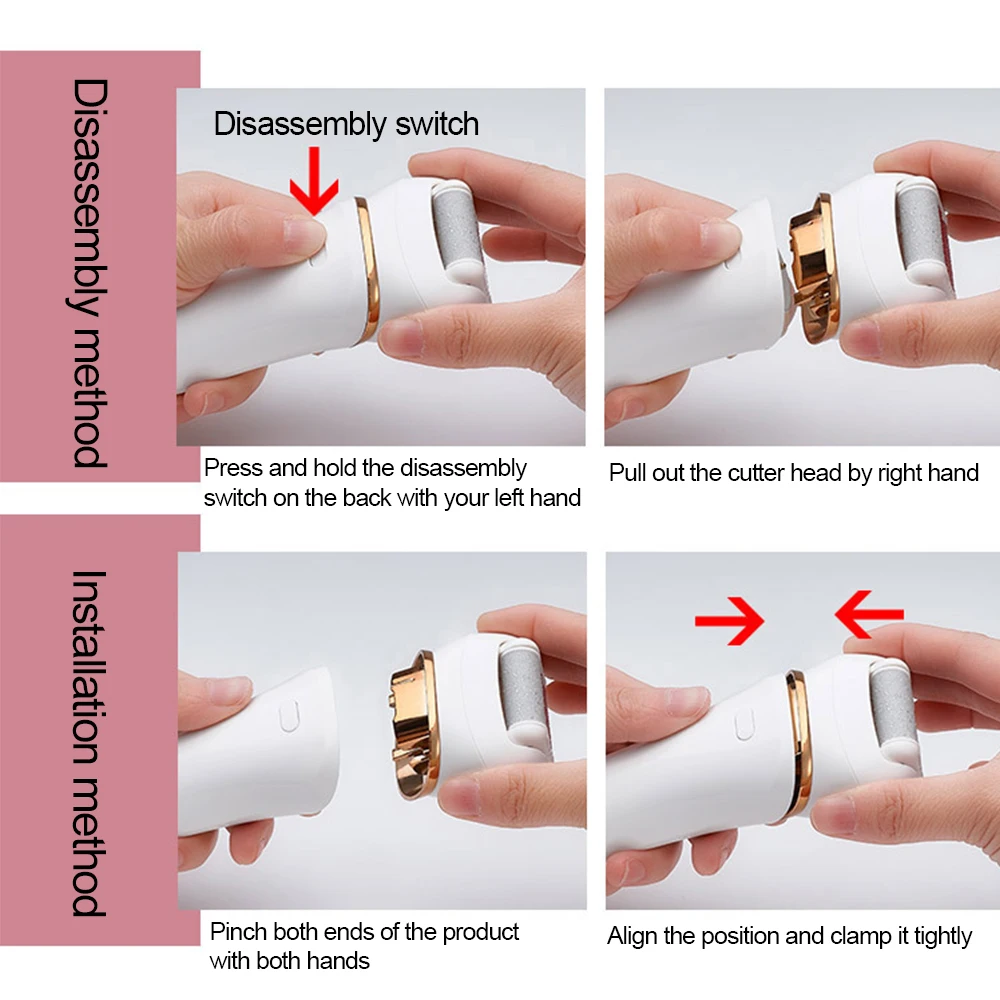 Disassembly method

Disassembly switch

Press and hold the disassembly switch on the back with your left hand

Pull out the cutter head by right hand

Installation method

Pinch both ends of the product with both hands

Align the position and clamp it tightly