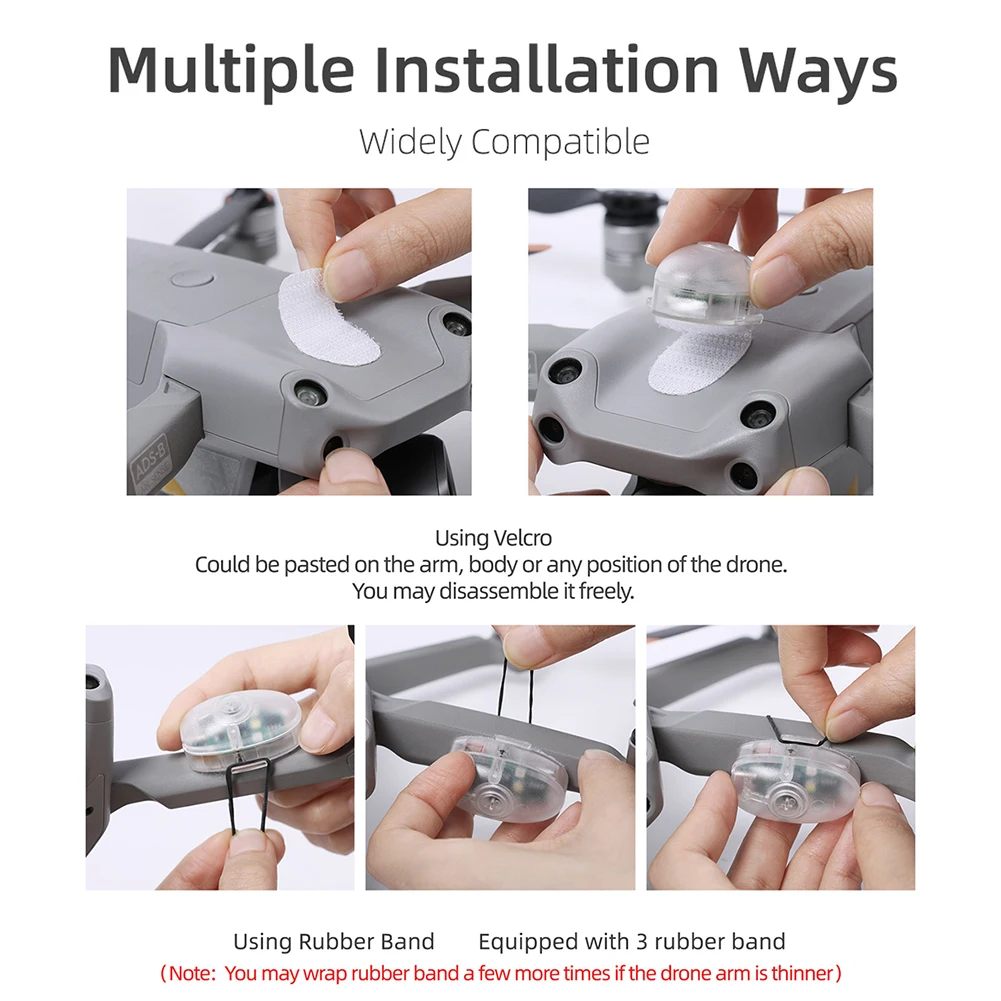 Multiple Installation Ways

Widely Compatible

ADS-B

Using Velcro
Could be pasted on the arm, body or any position of the drone.
You may disassemble it freely.

Using Rubber Band Equipped with 3 rubber band
(Note: You may wrap rubber band a few more times if the drone arm is thinner)