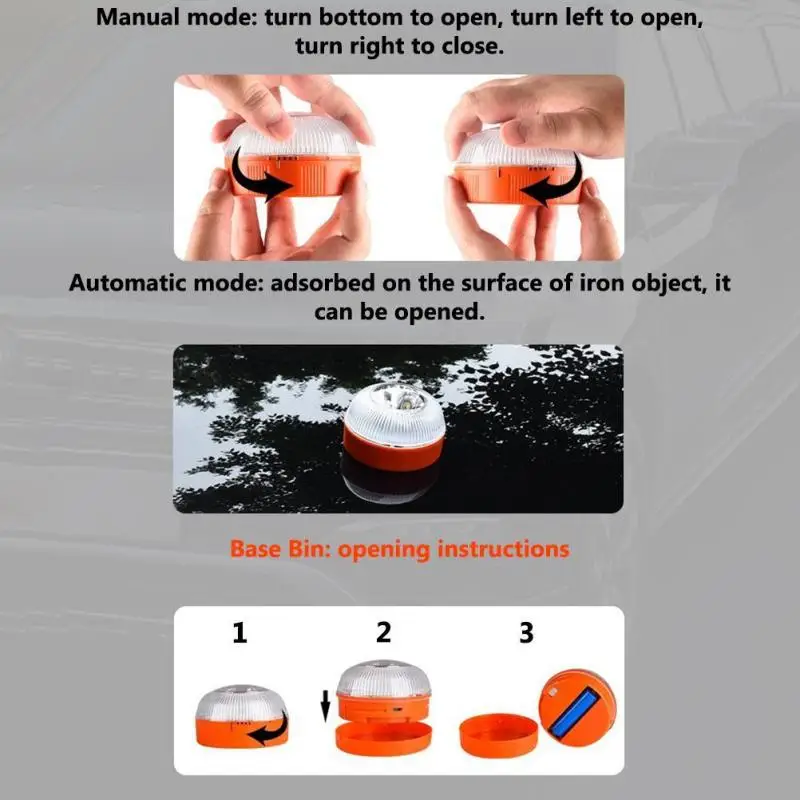 Manual mode: turn bottom to open, turn left to open, turn right to close.

Automatic mode: adsorbed on the surface of iron object, it can be opened.

Base Bin: opening instructions

1

2

3