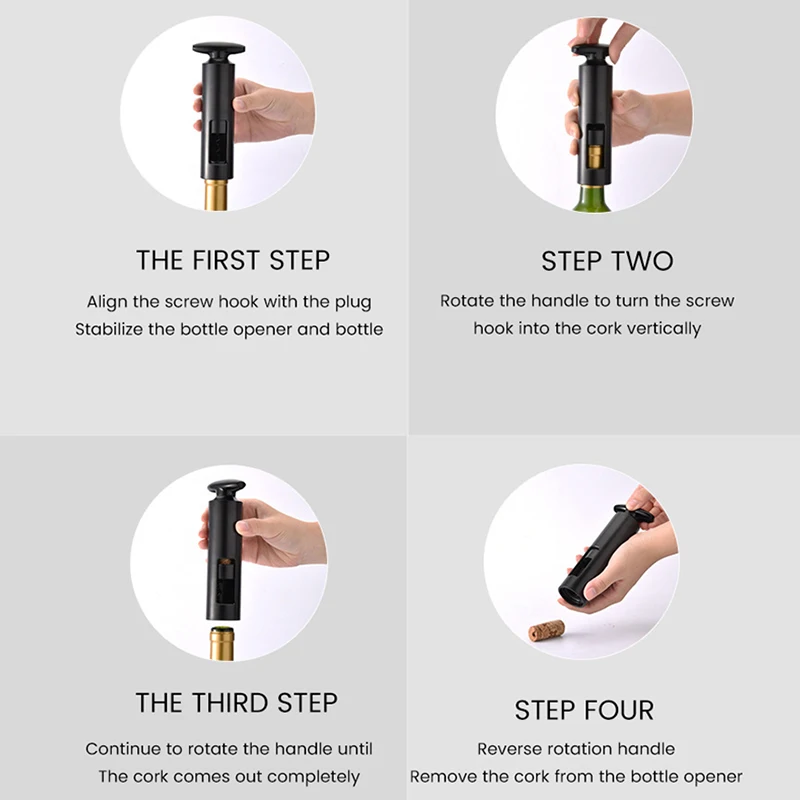 THE FIRST STEP

Align the screw hook with the plug
Stabilize the bottle opener and bottle

STEP TWO

Rotate the handle to turn the screw hook into the cork vertically

THE THIRD STEP

Continue to rotate the handle until
The cork comes out completely

STEP FOUR

Reverse rotation handle
Remove the cork from the bottle opener