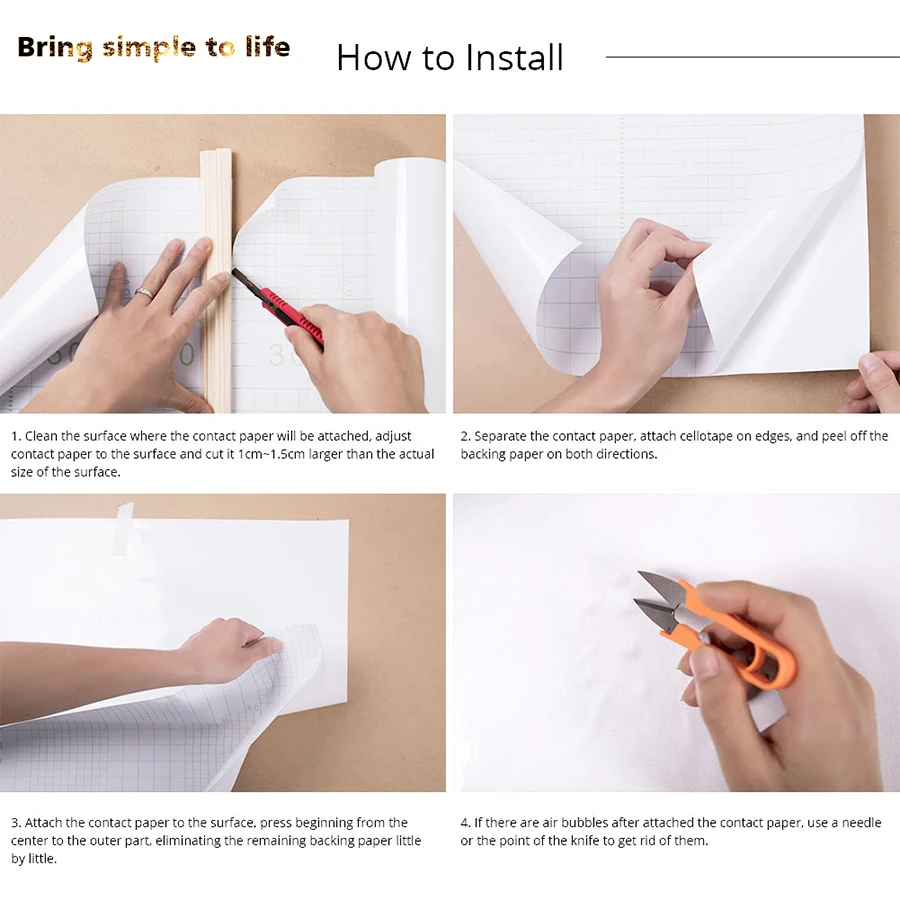 Bring simple to life

How to Install

1. Clean the surface where the contact paper will be attached, adjust contact paper to the surface and cut it 1cm~1.5cm larger than the actual size of the surface.

2. Separate the contact paper, attach cellotape on edges, and peel off the backing paper on both directions.

3. Attach the contact paper to the surface, press beginning from the center to the outer part, eliminating the remaining backing paper little by little.

4. If there are air bubbles after attached the contact paper, use a needle or the point of the knife to get rid of them.