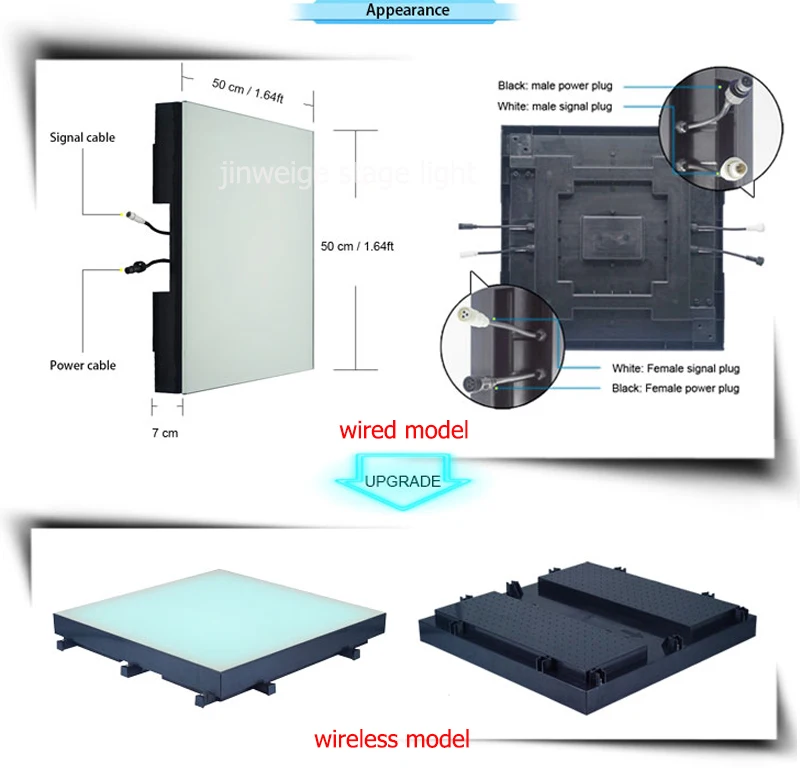 Appearance

50 cm / 1.64ft

Signal cable

jinweige stage light

50 cm / 1.64ft

Power cable

7 cm

Black: male power plug

White: male signal plug

White: Female signal plug

Black: Female power plug

wired model

UPGRADE

wireless model