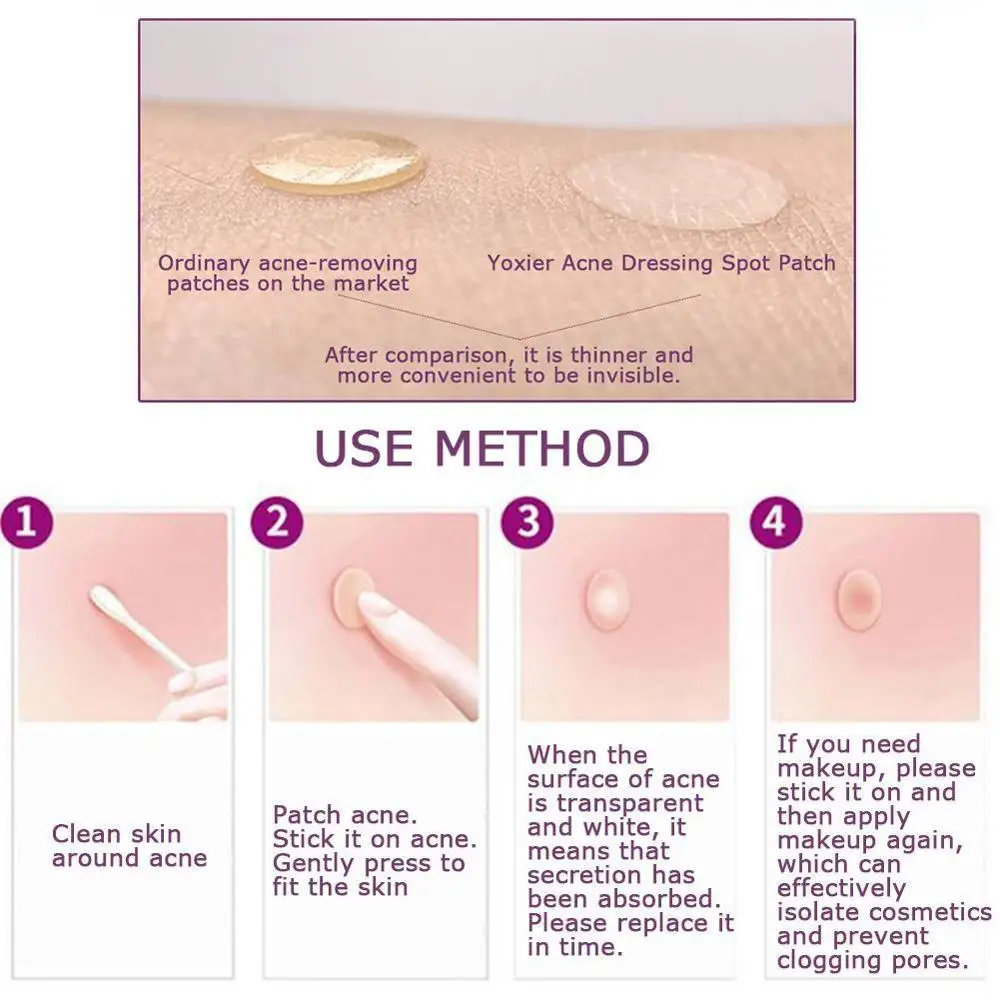 Ordinary acne-removing patches on the market

Yoxier Acne Dressing Spot Patch

After comparison, it is thinner and more convenient to be invisible.

USE METHOD

1

Clean skin around acne

2

Patch acne. Stick it on acne. Gently press to fit the skin

3

When the surface of acne is transparent and white, it means that secretion has been absorbed. Please replace it in time.

4

If you need makeup, please stick it on and then apply makeup again, which can effectively isolate cosmetics and prevent clogging pores.