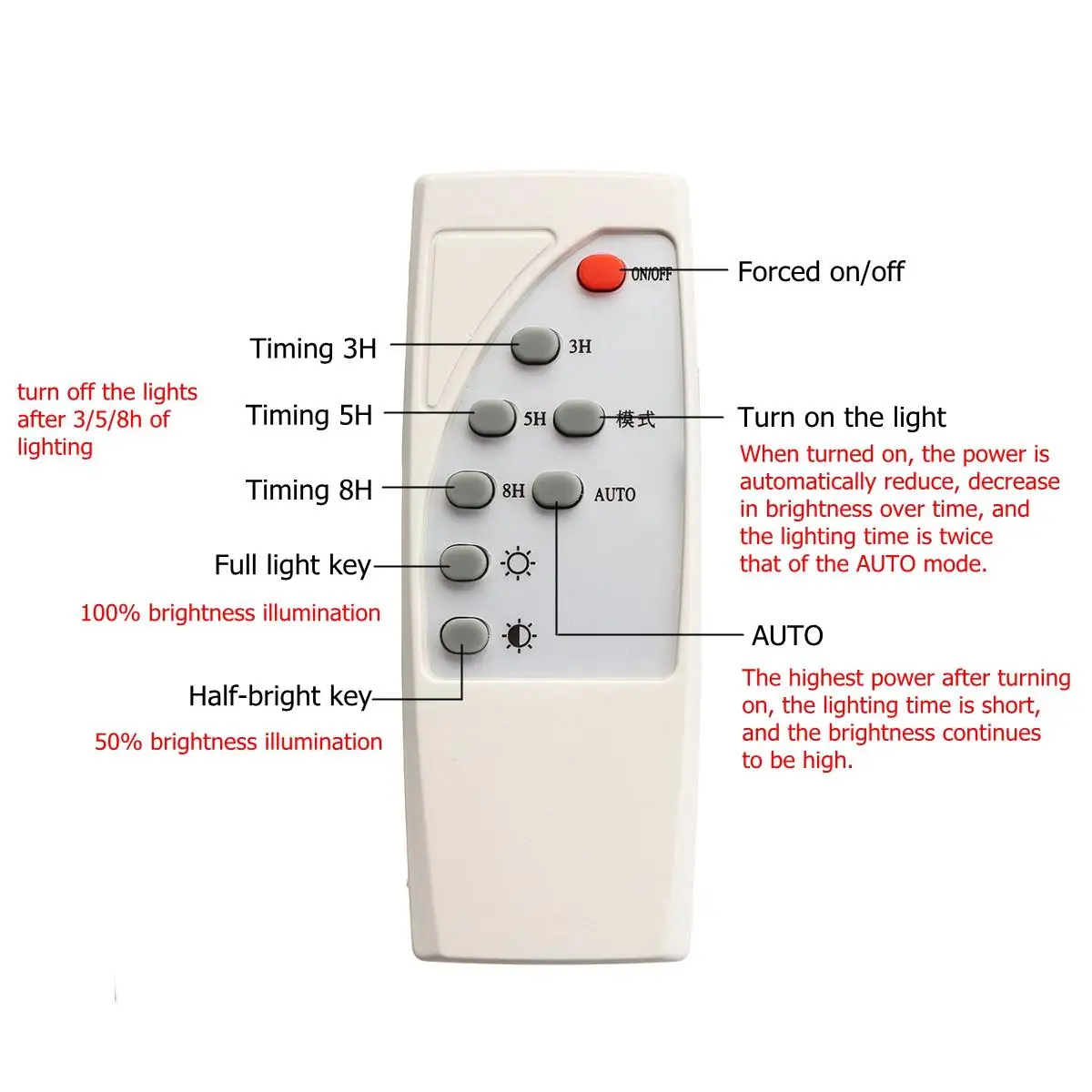 ON/OFF
Forced on/off

Timing 3H
3H

turn off the lights after 3/5/8h of lighting

Timing 5H
5H
模式
Turn on the light

When turned on, the power is automatically reduce, decrease in brightness over time, and the lighting time is twice that of the AUTO mode.

Timing 8H
8H
AUTO

Full light key

100% brightness illumination

AUTO

The highest power after turning on, the lighting time is short, and the brightness continues to be high.

Half-bright key

50% brightness illumination