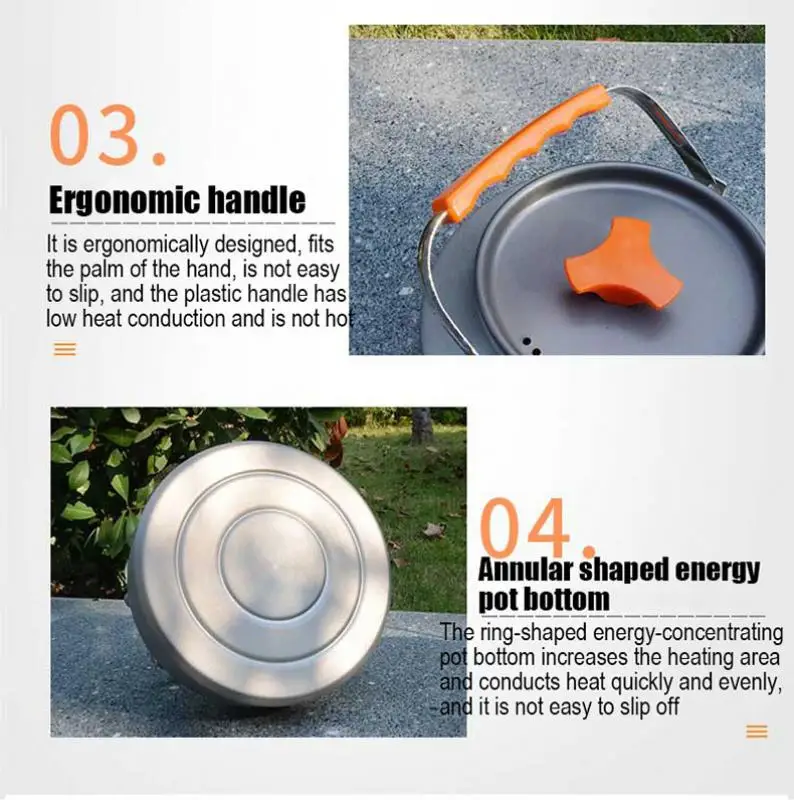 03.

Ergonomic handle

It is ergonomically designed, fits the palm of the hand, is not easy to slip, and the plastic handle has low heat conduction and is not hot

04.

Annular shaped energy pot bottom

The ring-shaped energy-concentrating pot bottom increases the heating area and conducts heat quickly and evenly, and it is not easy to slip off