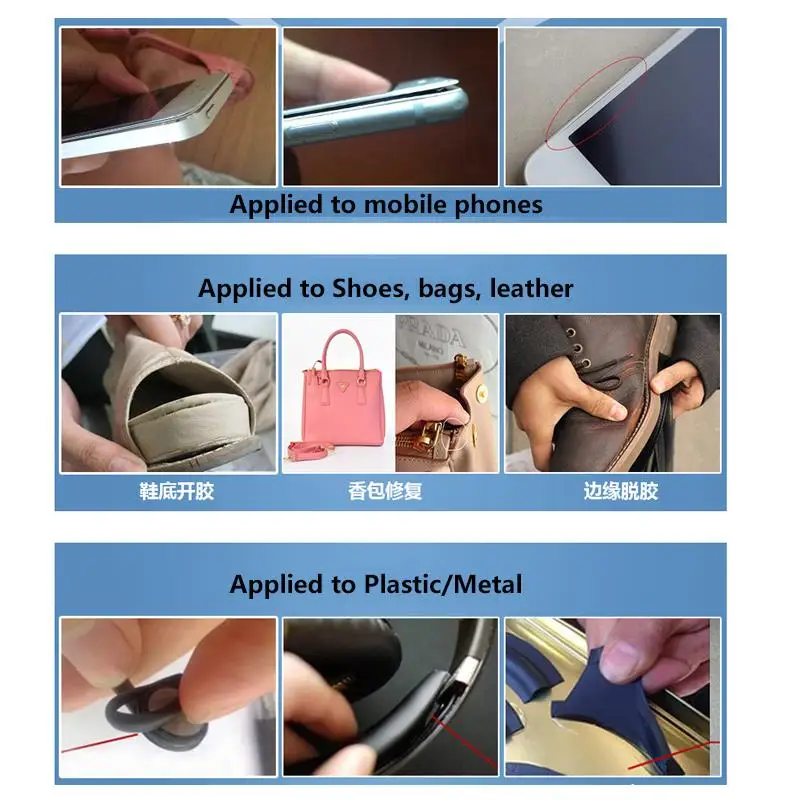 Applied to mobile phones

Applied to Shoes, bags, leather

PRADA MILANO

鞋底开胶

香包修复

边缘脱胶

Applied to Plastic/Metal