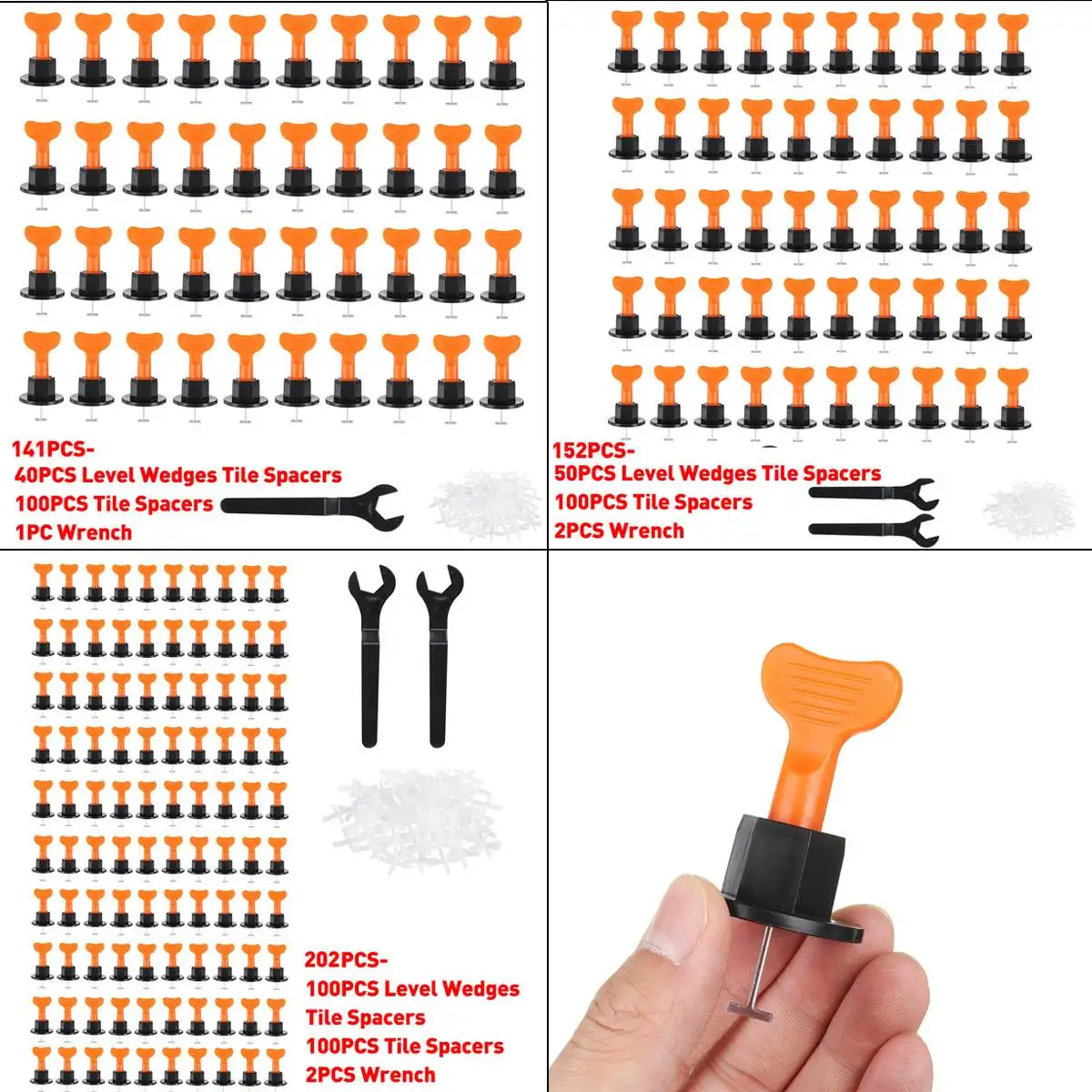 141PCS-
40PCS Level Wedges Tile Spacers
100PCS Tile Spacers
1PC Wrench

152PCS-
50PCS Level Wedges Tile Spacers
100PCS Tile Spacers
2PCS Wrench

202PCS-
100PCS Level Wedges Tile Spacers
100PCS Tile Spacers
2PCS Wrench