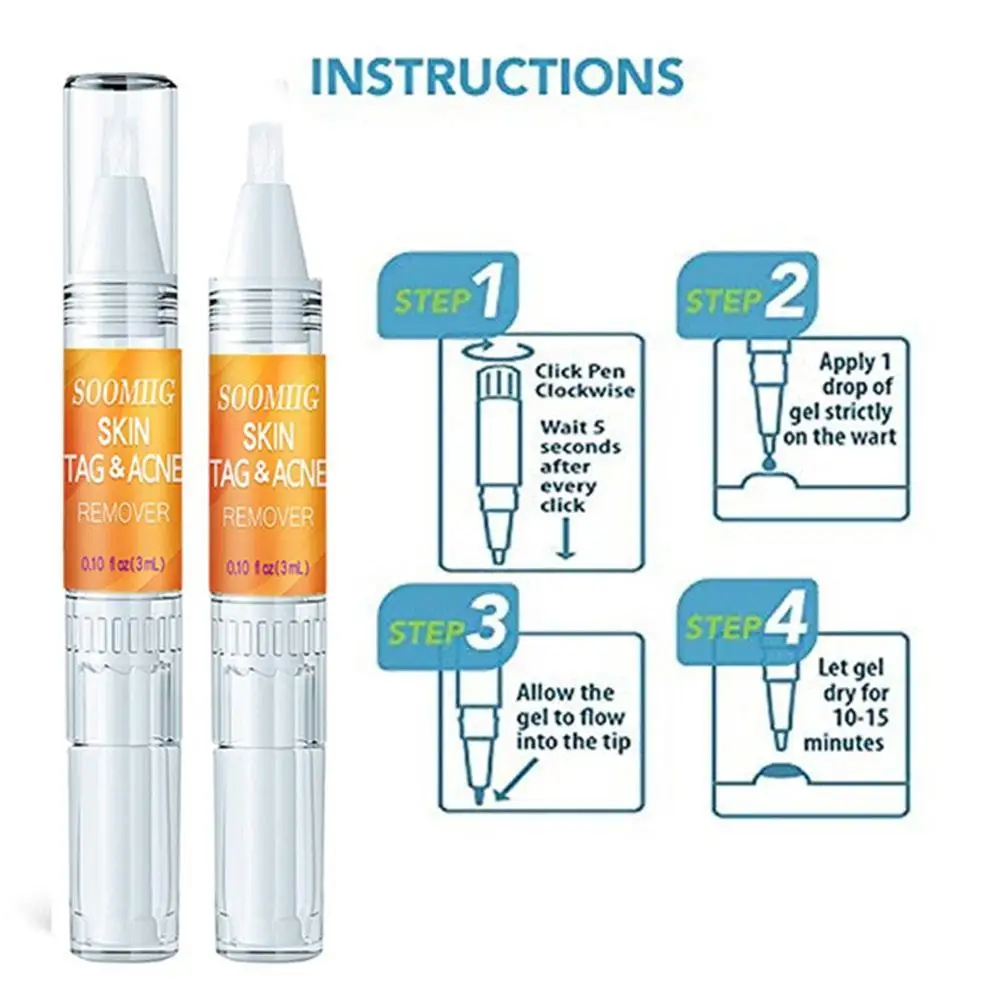 INSTRUCTIONS

SOOMIIG
SKIN
TAG & ACNE
REMOVER
0.10 fl oz(3mL)

SOOMIIG
SKIN
TAG & ACNE
REMOVER
0.10 fl oz(3mL)

STEP 1
Click Pen Clockwise
Wait 5 seconds after every click

STEP 2
Apply 1 drop of gel strictly on the wart

STEP 3
Allow the gel to flow into the tip

STEP 4
Let gel dry for 10-15 minutes