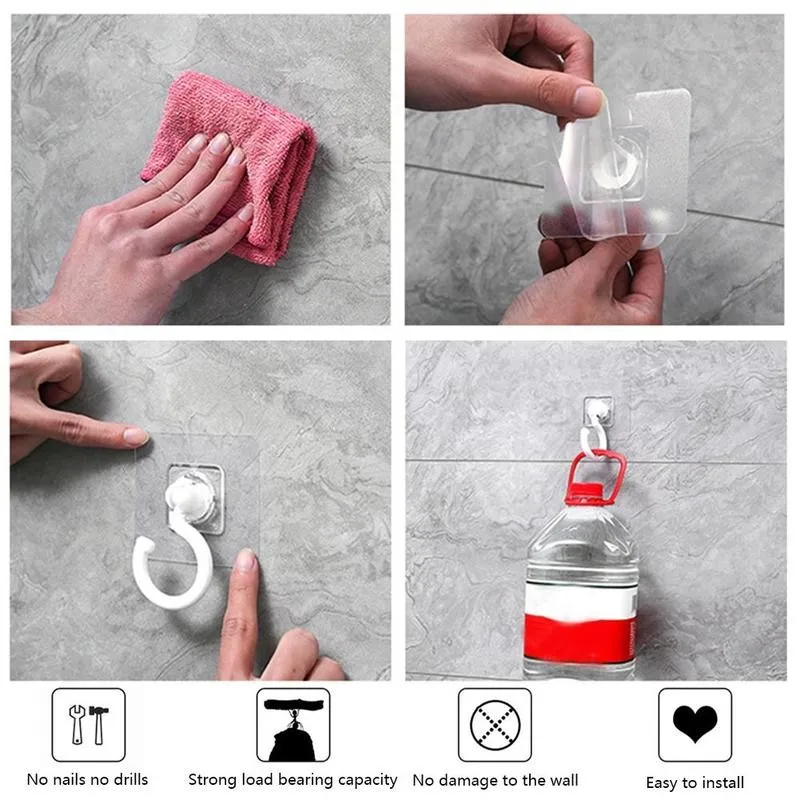 No nails no drills

Strong load bearing capacity

No damage to the wall

Easy to install