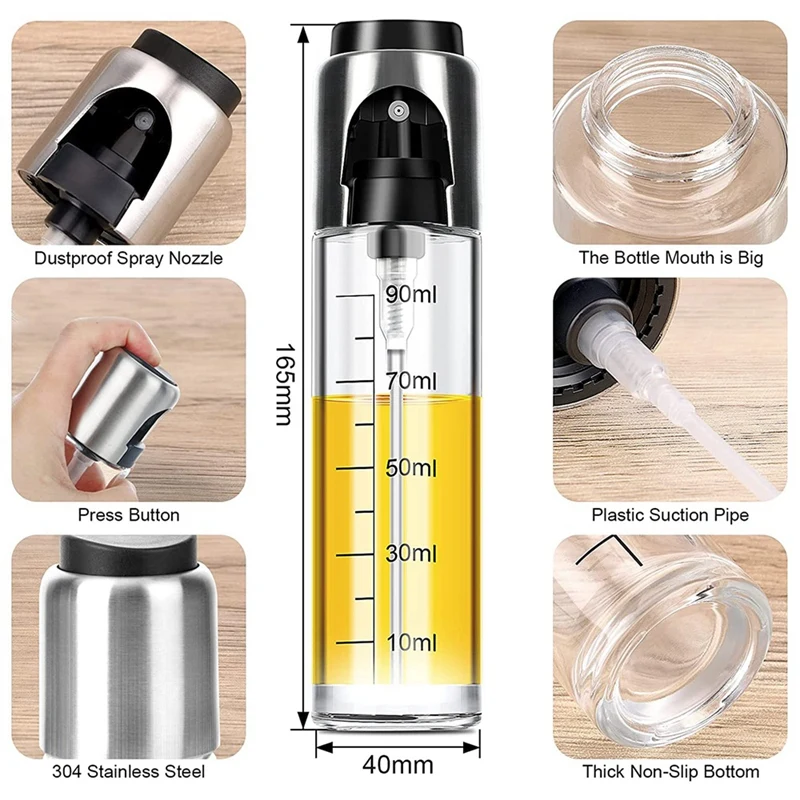 Dustproof Spray Nozzle

Press Button

304 Stainless Steel

165mm

90ml

70ml

50ml

30ml

10ml

40mm

The Bottle Mouth is Big

Plastic Suction Pipe

Thick Non-Slip Bottom