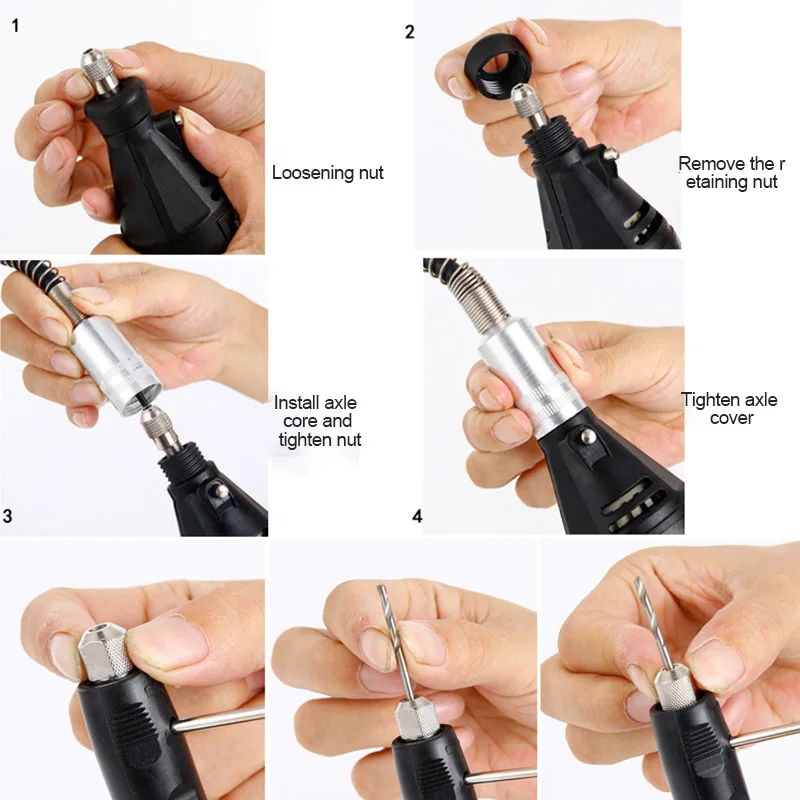 1

Loosening nut

2

Remove the r etaining nut

Install axle core and tighten nut

3

Tighten axle cover

4