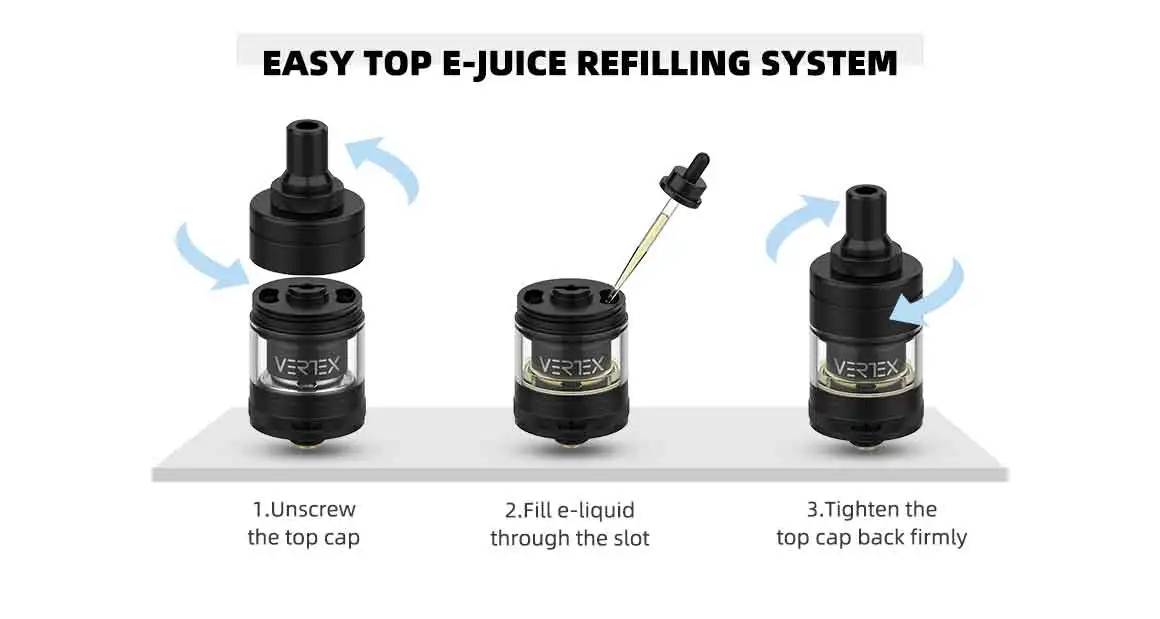 EASY TOP E-JUICE REFILLING SYSTEM

VERTEX

VERTEX

VERTEX

1.Unscrew the top cap

2.Fill e-liquid through the slot

3.Tighten the top cap back firmly