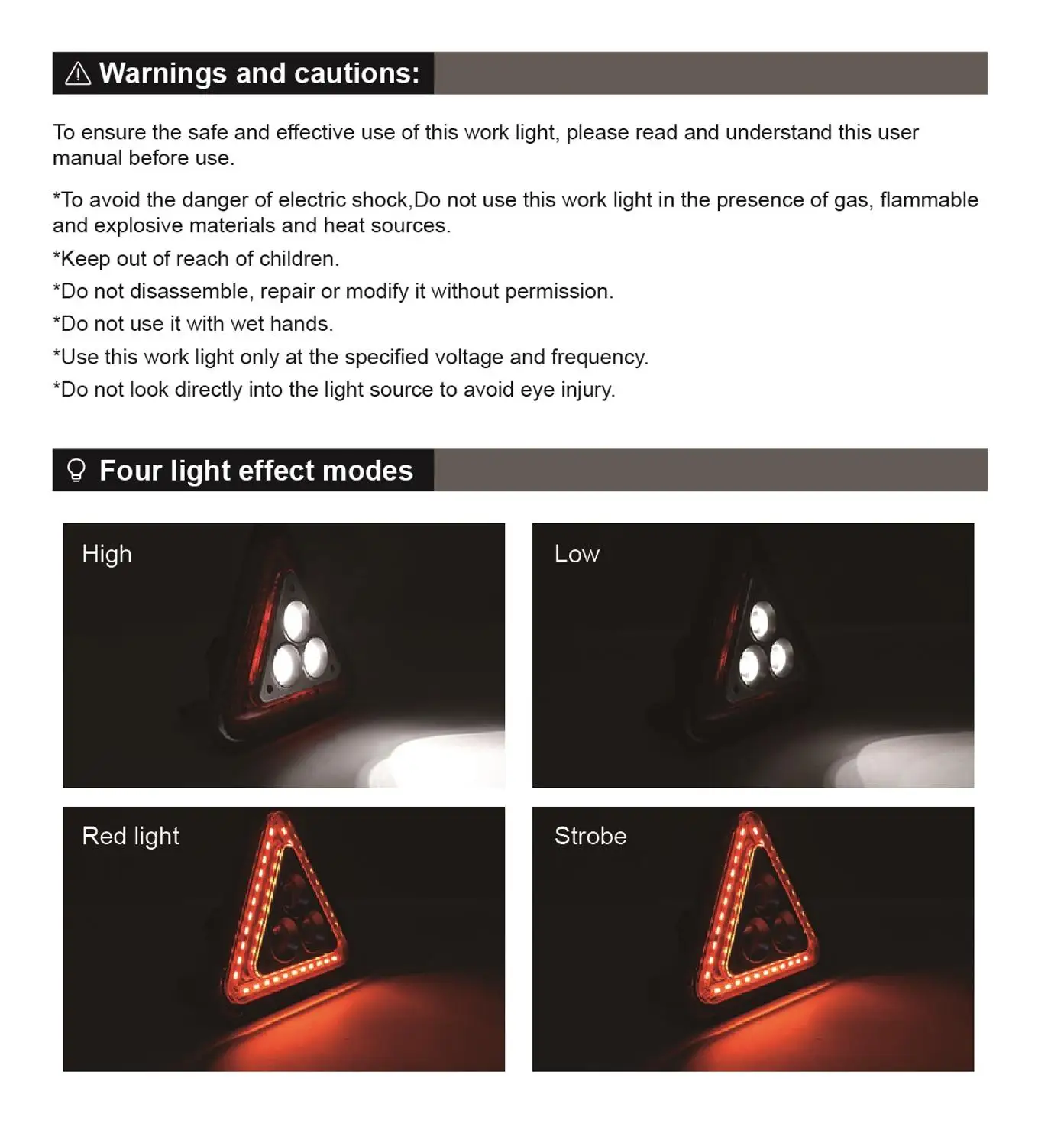 Warnings and cautions:

To ensure the safe and effective use of this work light, please read and understand this user manual before use.

*To avoid the danger of electric shock,Do not use this work light in the presence of gas, flammable and explosive materials and heat sources.

*Keep out of reach of children.

*Do not disassemble, repair or modify it without permission.

*Do not use it with wet hands.

*Use this work light only at the specified voltage and frequency.

*Do not look directly into the light source to avoid eye injury.

Four light effect modes

High

Low

Red light

Strobe