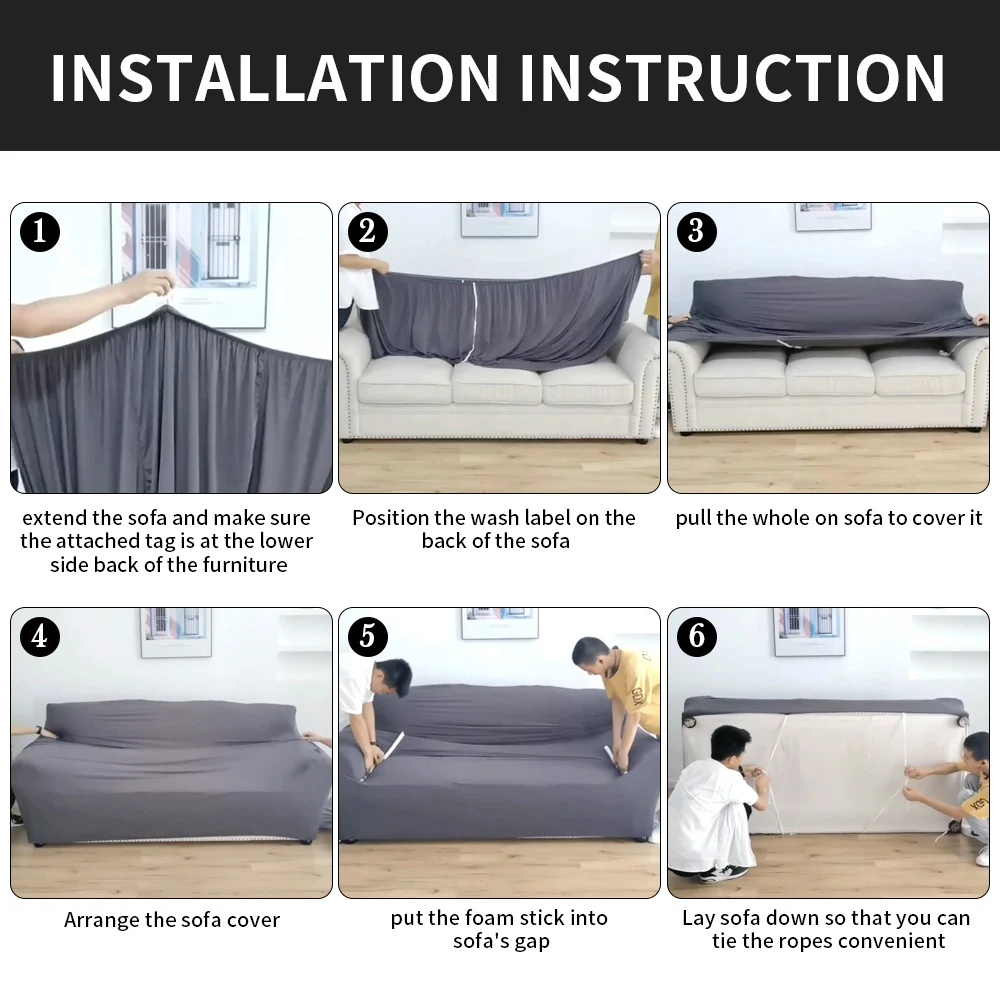 INSTALLATION INSTRUCTION

1
extend the sofa and make sure the attached tag is at the lower side back of the furniture

2
Position the wash label on the back of the sofa

3
pull the whole on sofa to cover it

4
Arrange the sofa cover

5
put the foam stick into sofa's gap

6
Lay sofa down so that you can tie the ropes convenient