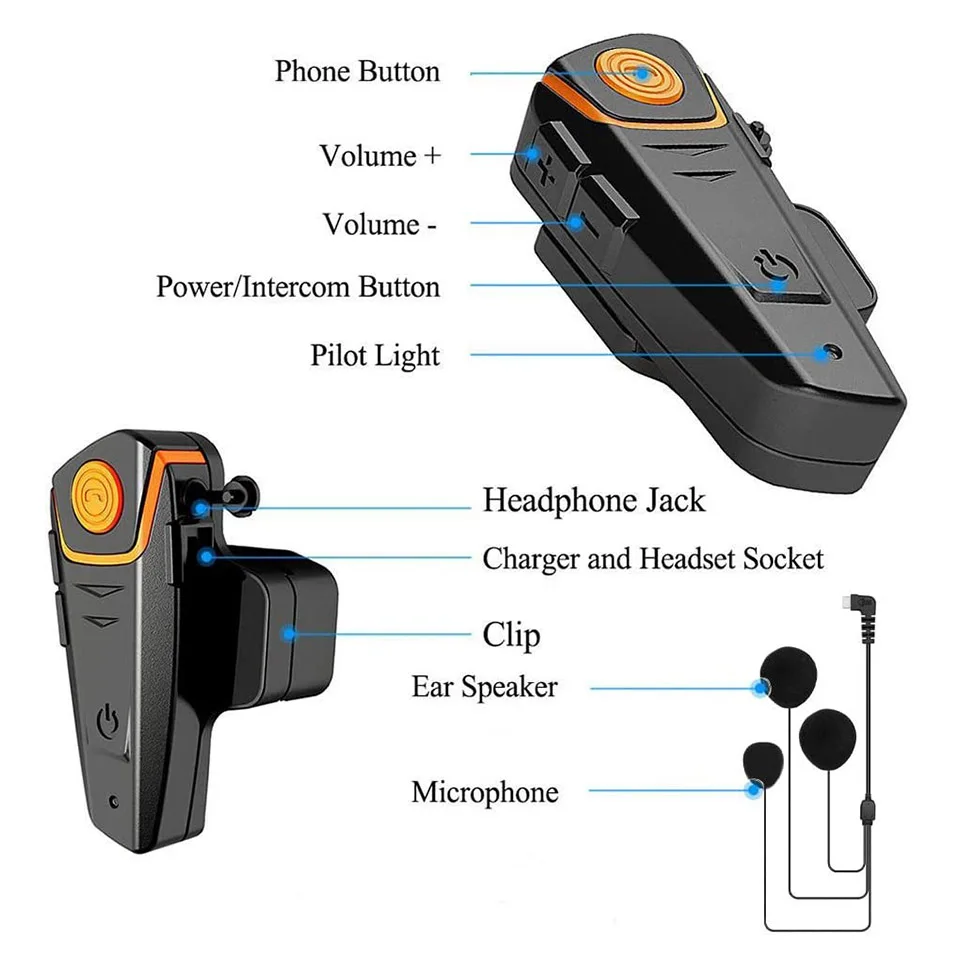 Phone Button
Volume +
Volume -
Power/Intercom Button
Pilot Light
Headphone Jack
Charger and Headset Socket
Clip
Ear Speaker
Microphone