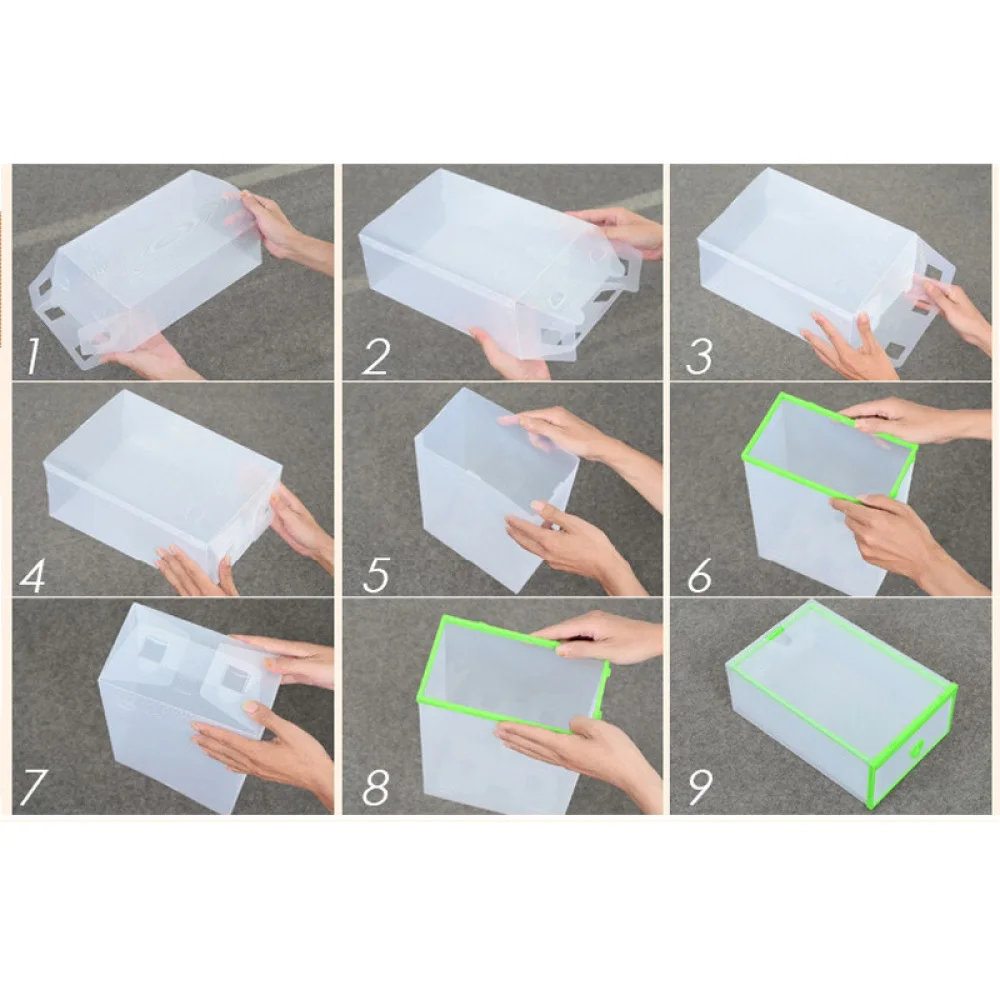 1
2
3
4
5
6
7
8
9