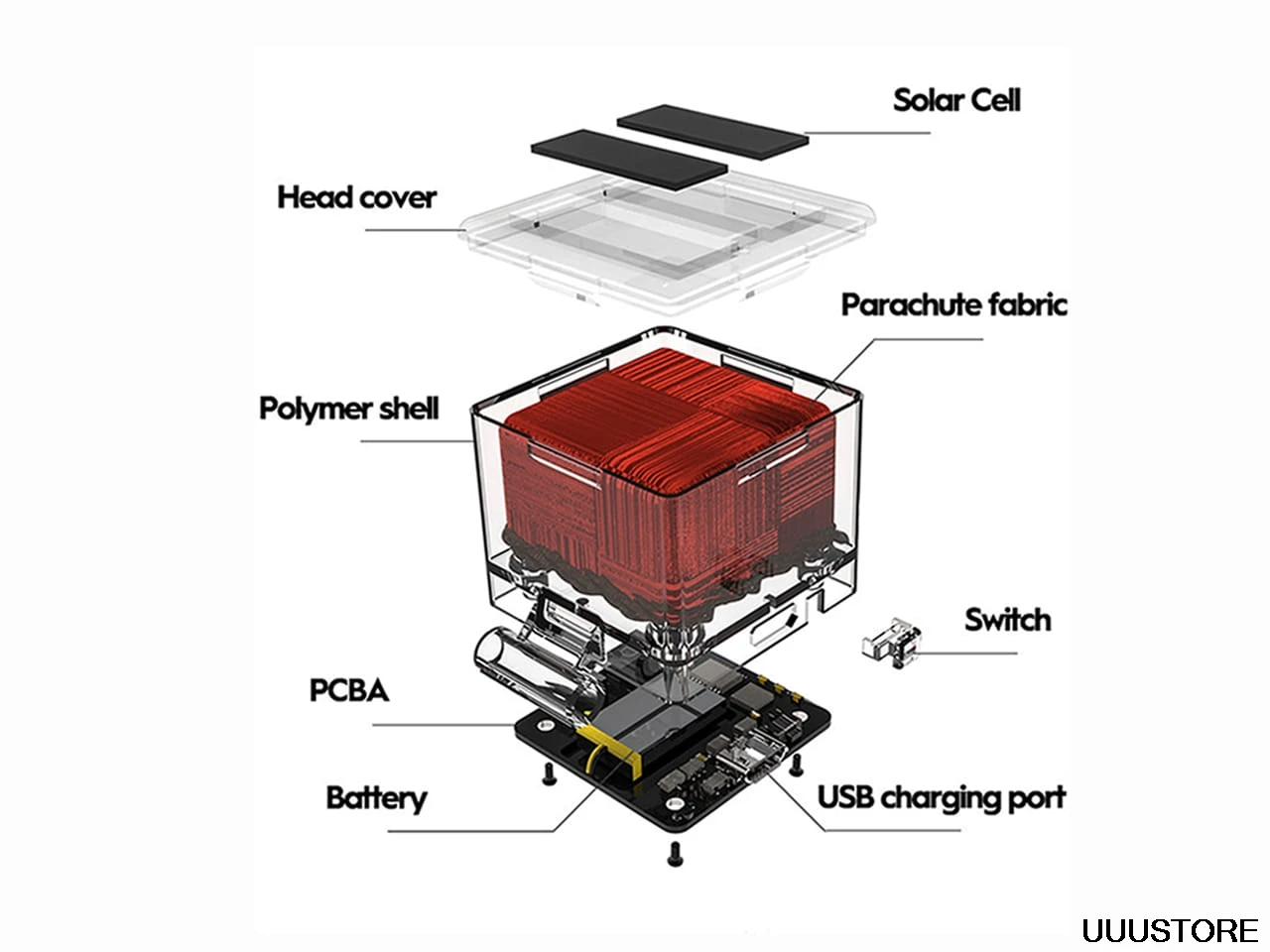 Solar Cell

Head cover

Parachute fabric

Polymer shell

Switch

PCBA

Battery

USB charging port

UUUSTORE