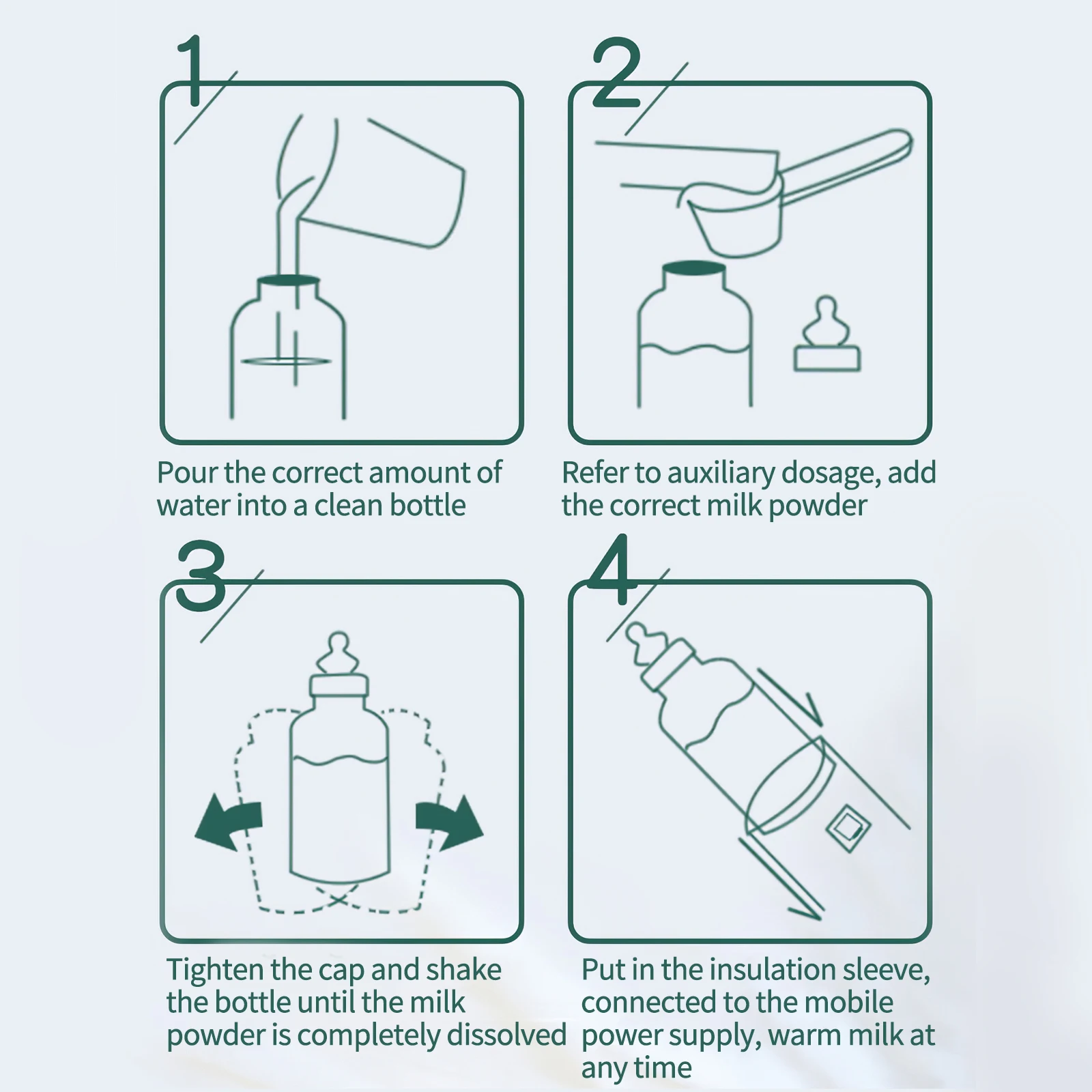 1

Pour the correct amount of water into a clean bottle

2

Refer to auxiliary dosage, add the correct milk powder

3

Tighten the cap and shake the bottle until the milk powder is completely dissolved

4

Put in the insulation sleeve, connected to the mobile power supply, warm milk at any time