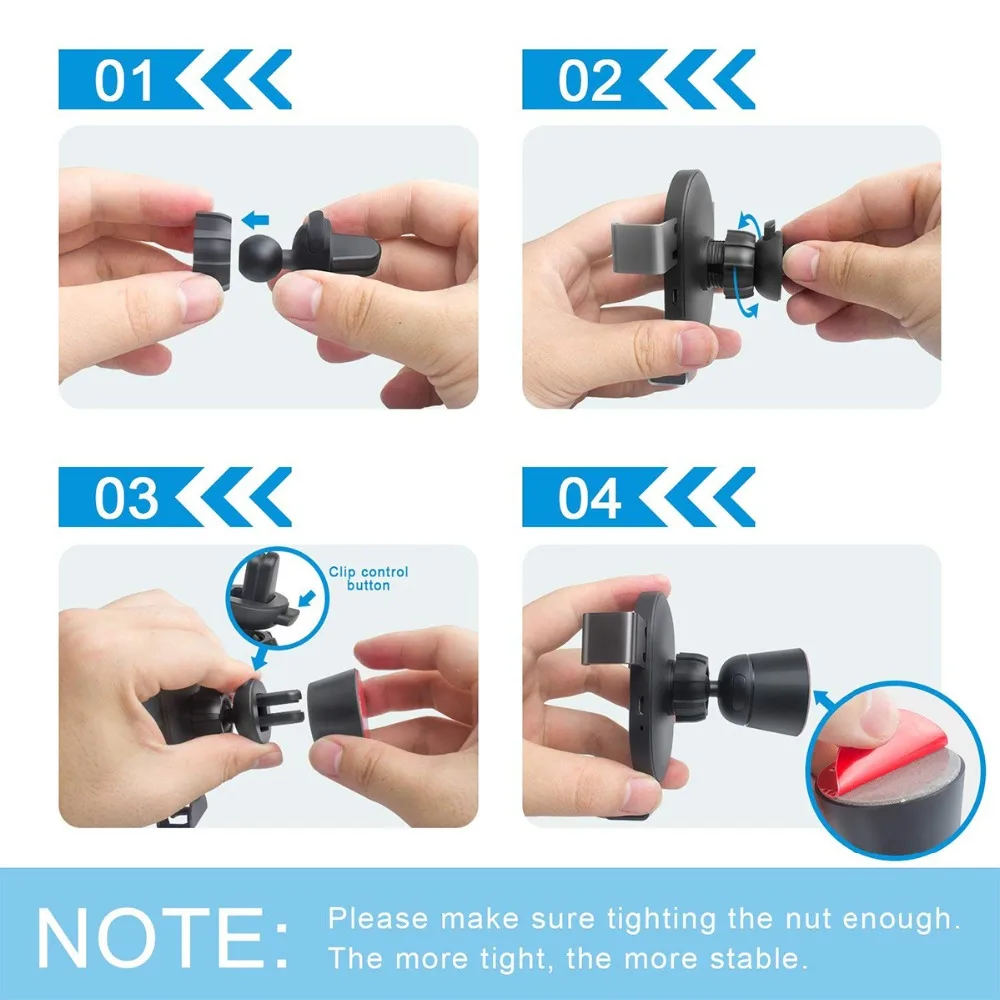 01

02

03

Clip control button

04

NOTE: Please make sure tighting the nut enough. The more tight, the more stable.