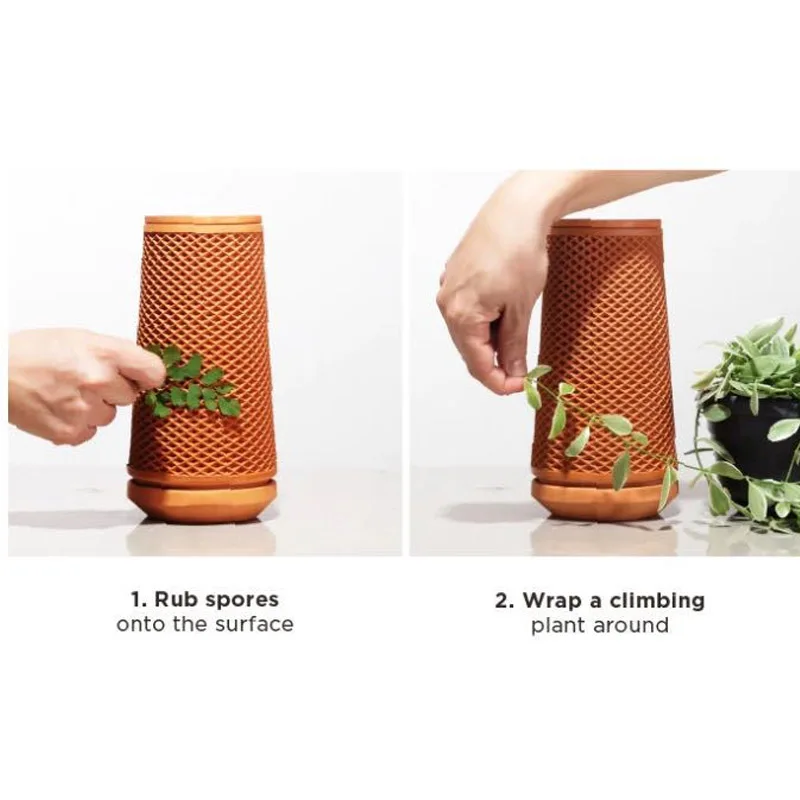 1. Rub spores
onto the surface

2. Wrap a climbing
plant around