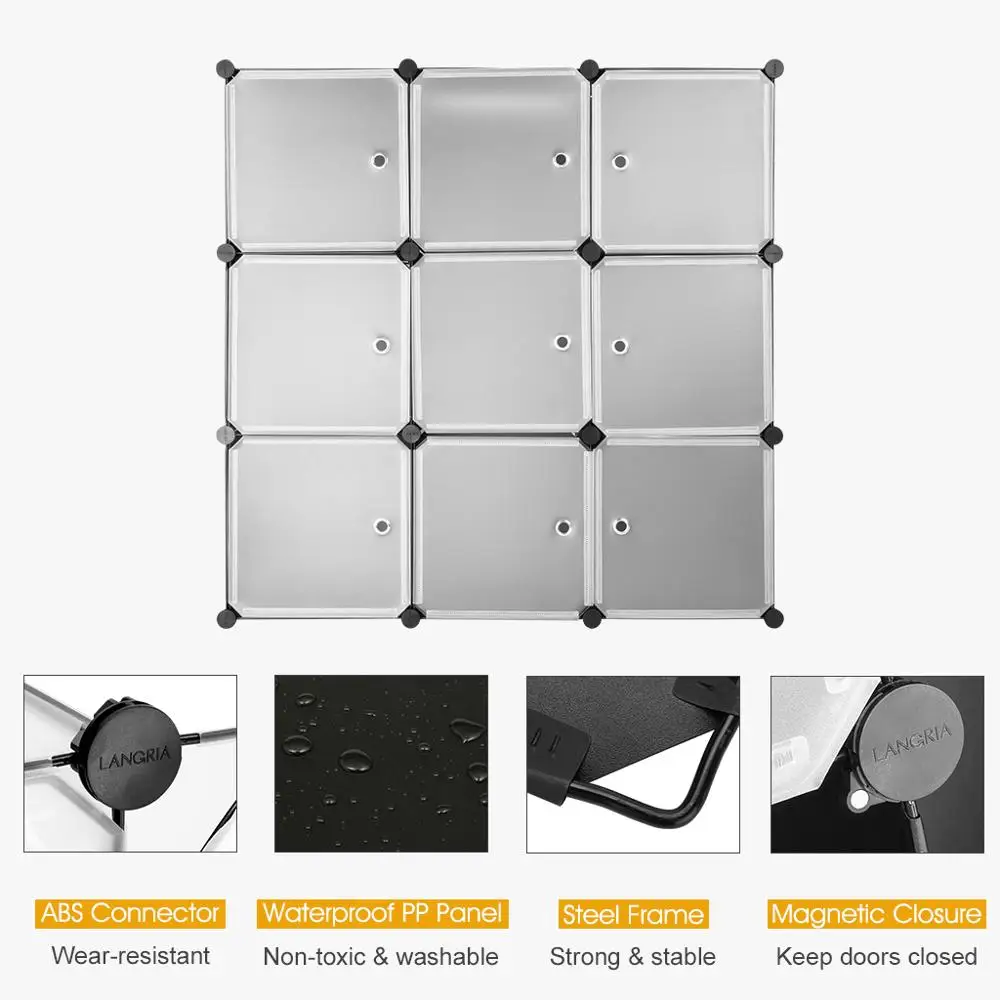 LANGRIA

LANGRIA

ABS Connector
Wear-resistant

Waterproof PP Panel
Non-toxic & washable

Steel Frame
Strong & stable

Magnetic Closure
Keep doors closed