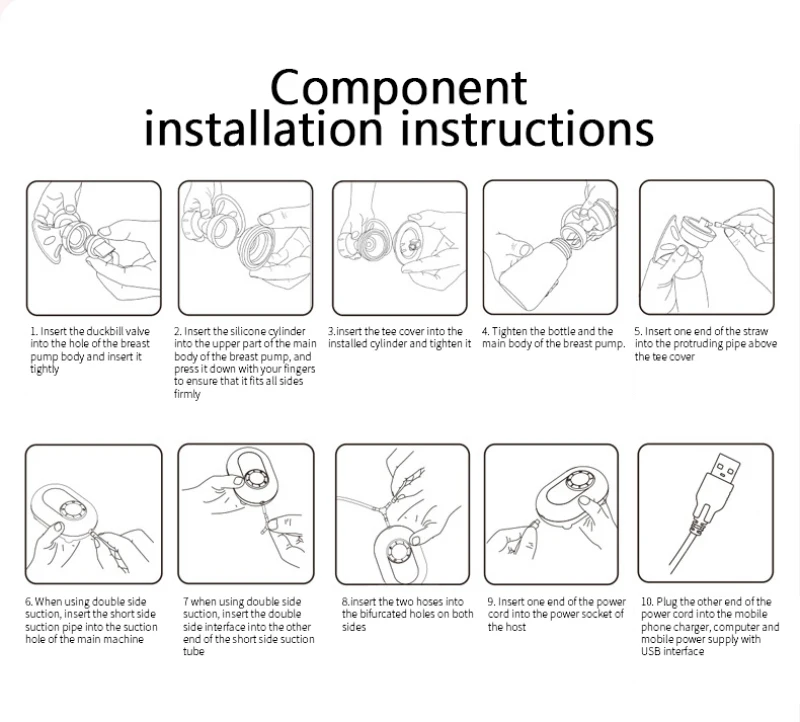 Component installation instructions

1. Insert the duckbill valve into the hole of the breast pump body and insert it tightly

2. Insert the silicone cylinder into the upper part of the main body of the breast pump, and press it down with your fingers to ensure that it fits all sides firmly

3.insert the tee cover into the installed cylinder and tighten it

4. Tighten the bottle and the main body of the breast pump.

5. Insert one end of the straw into the protruding pipe above the tee cover

6. When using double side suction, insert the short side suction pipe into the suction hole of the main machine

7 when using double side suction, insert the double side interface into the other end of the short side suction tube

8.insert the two hoses into the bifurcated holes on both sides

9. Insert one end of the power cord into the power socket of the host

10. Plug the other end of the power cord into the mobile phone charger, computer and mobile power supply with USB interface