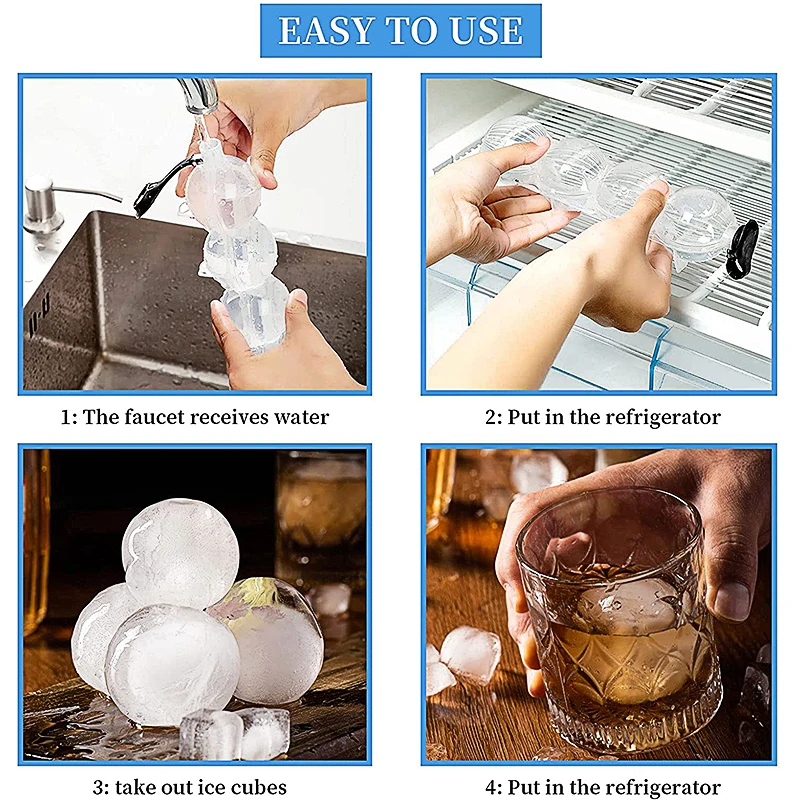 EASY TO USE

1: The faucet receives water

2: Put in the refrigerator

3: take out ice cubes

4: Put in the refrigerator