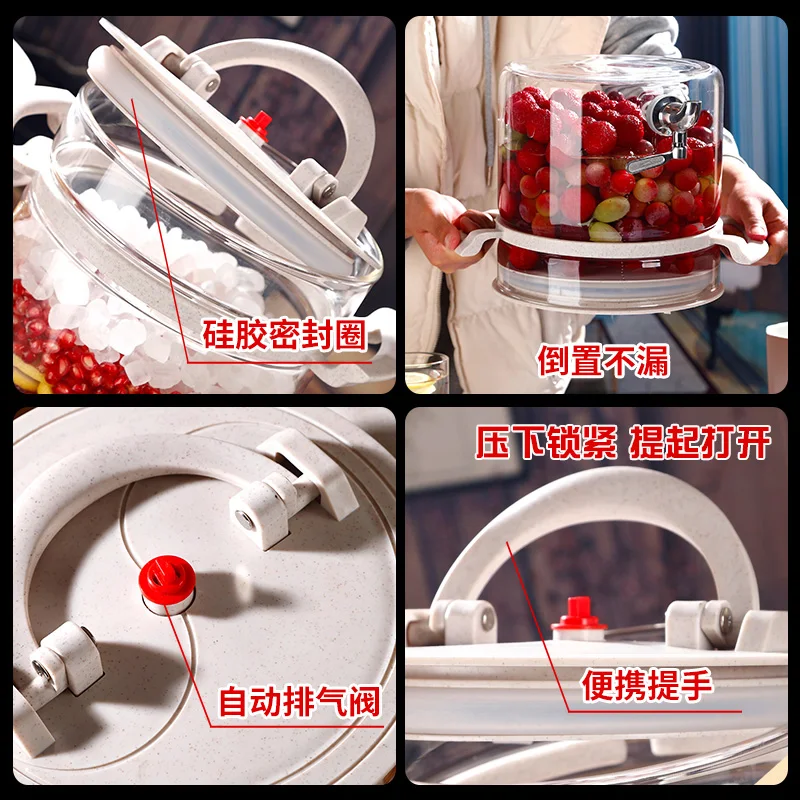 硅胶密封圈

倒置不漏

自动排气阀

压下锁紧 提起打开

便携提手