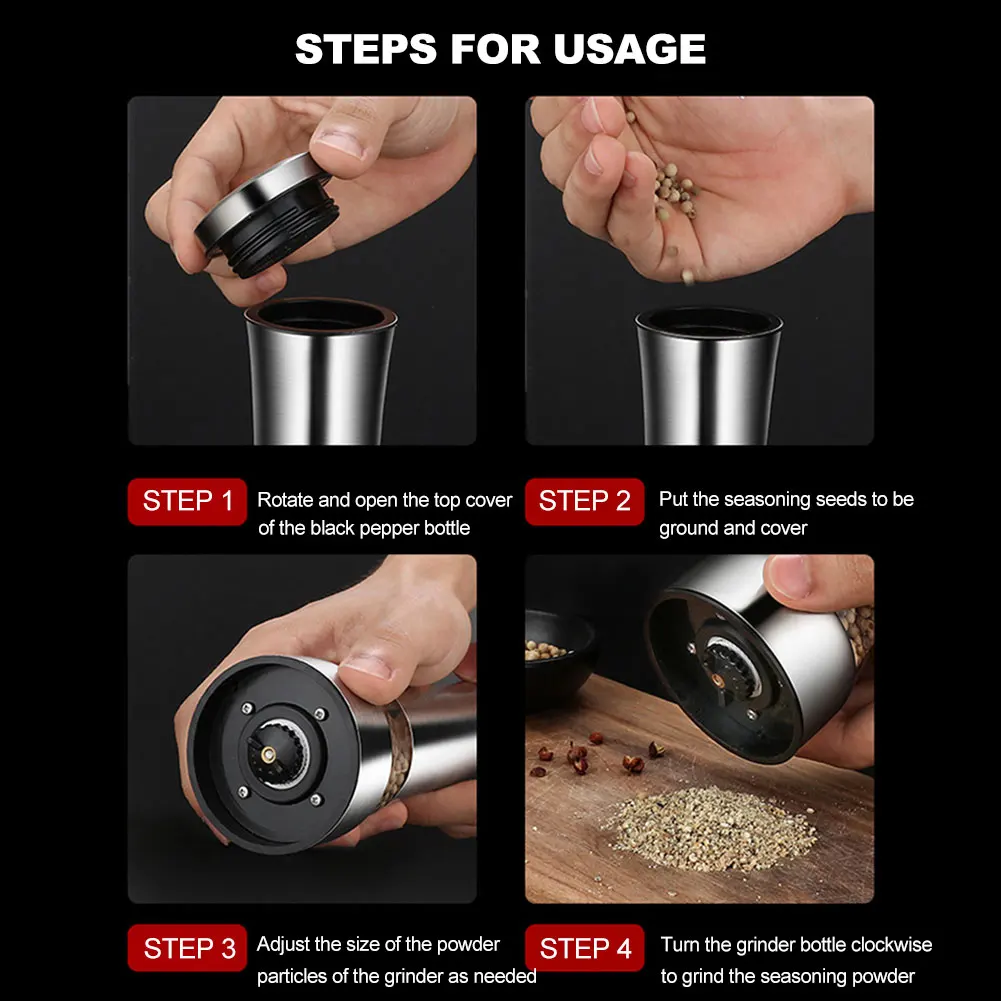 STEPS FOR USAGE

STEP 1 Rotate and open the top cover of the black pepper bottle

STEP 2 Put the seasoning seeds to be ground and cover

STEP 3 Adjust the size of the powder particles of the grinder as needed

STEP 4 Turn the grinder bottle clockwise to grind the seasoning powder