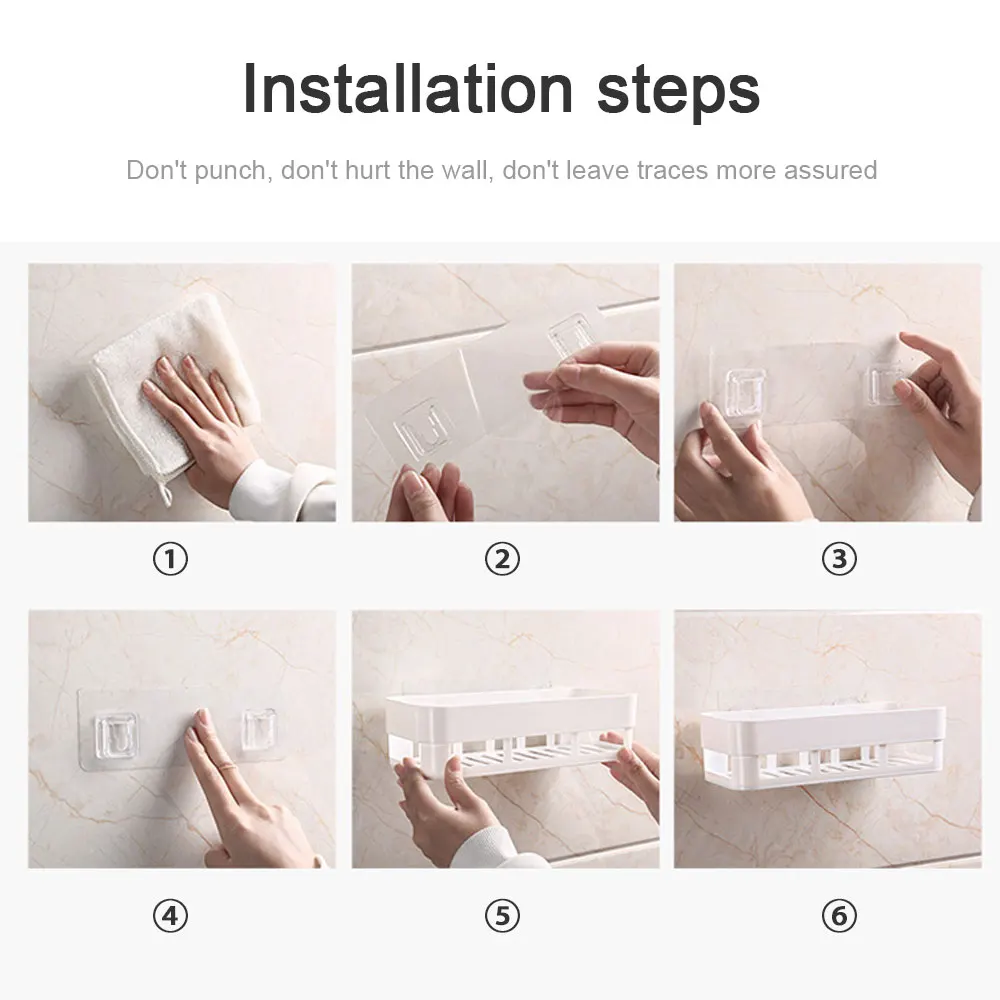 Installation steps

Don't punch, don't hurt the wall, don't leave traces more assured

①

②

③

④

⑤

⑥