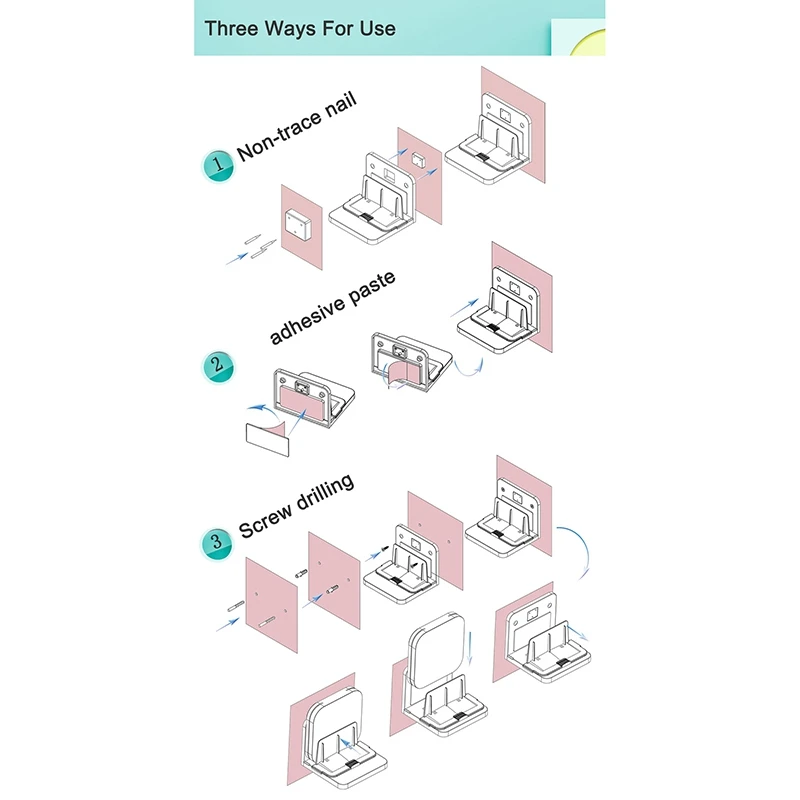 Three Ways For Use

1 Non-trace nail

2 adhesive paste

3 Screw drilling