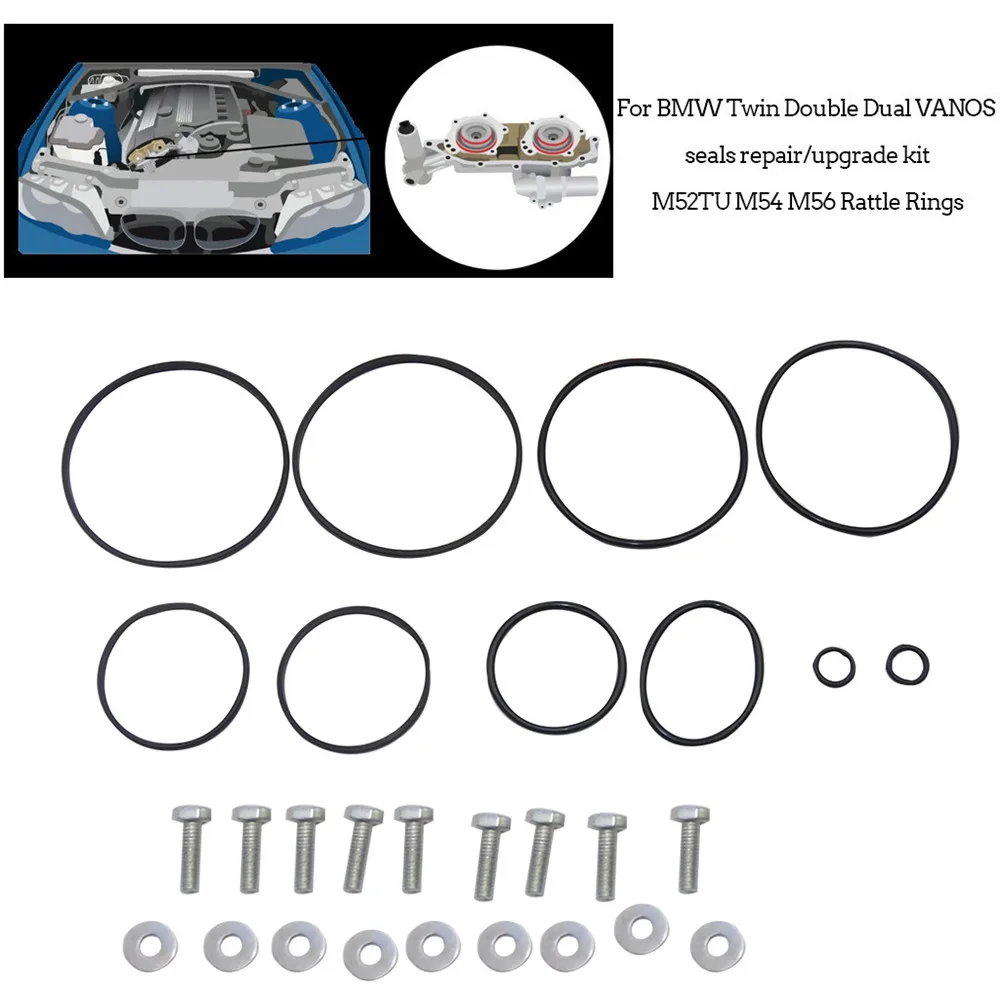 For BMW Twin Double Dual VANOS
seals repair/upgrade kit
M52TU M54 M56 Rattle Rings