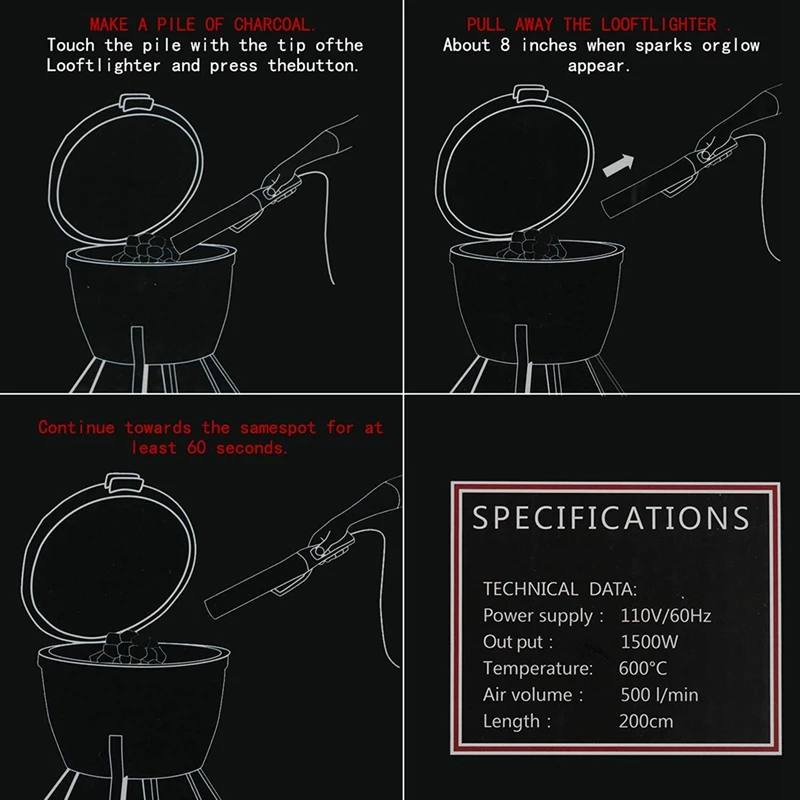 MAKE A PILE OF CHARCOAL.
Touch the pile with the tip ofthe Looftlighter and press thebutton.

PULL AWAY THE LOOFTLIGHTER .
About 8 inches when sparks orglow appear.

Continue towards the samespot for at least 60 seconds.

SPECIFICATIONS

TECHNICAL DATA:
Power supply : 110V/60Hz
Out put : 1500W
Temperature: 600°C
Air volume : 500 l/min
Length : 200cm