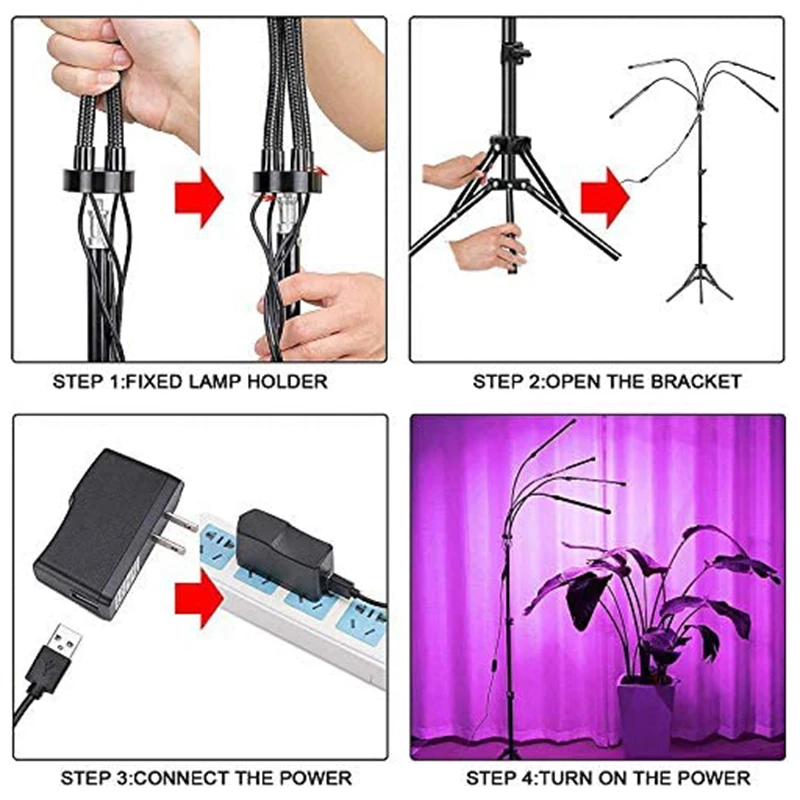 STEP 1:FIXED LAMP HOLDER

STEP 2:OPEN THE BRACKET

STEP 3:CONNECT THE POWER

STEP 4:TURN ON THE POWER