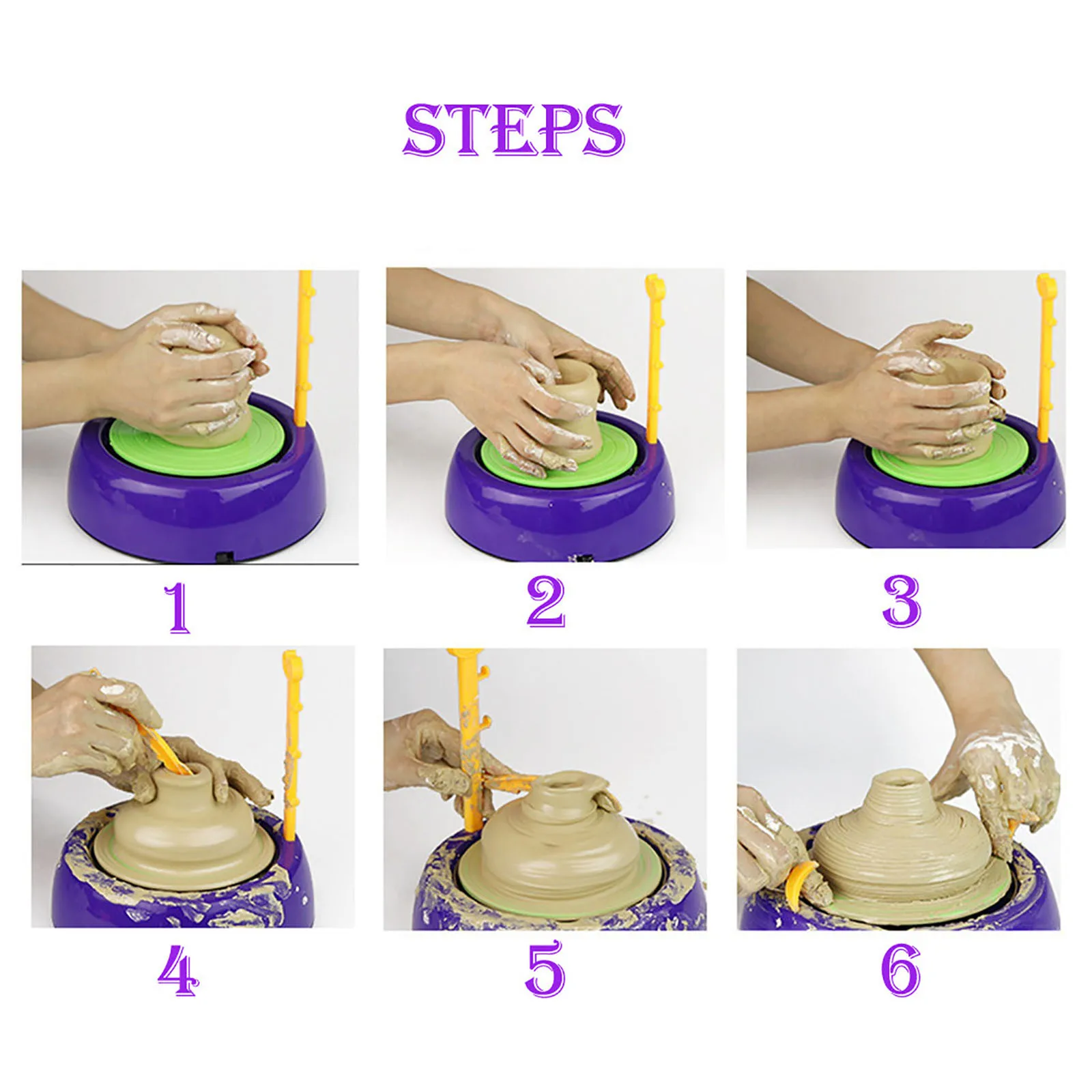 STEPS

1

2

3

4

5

6