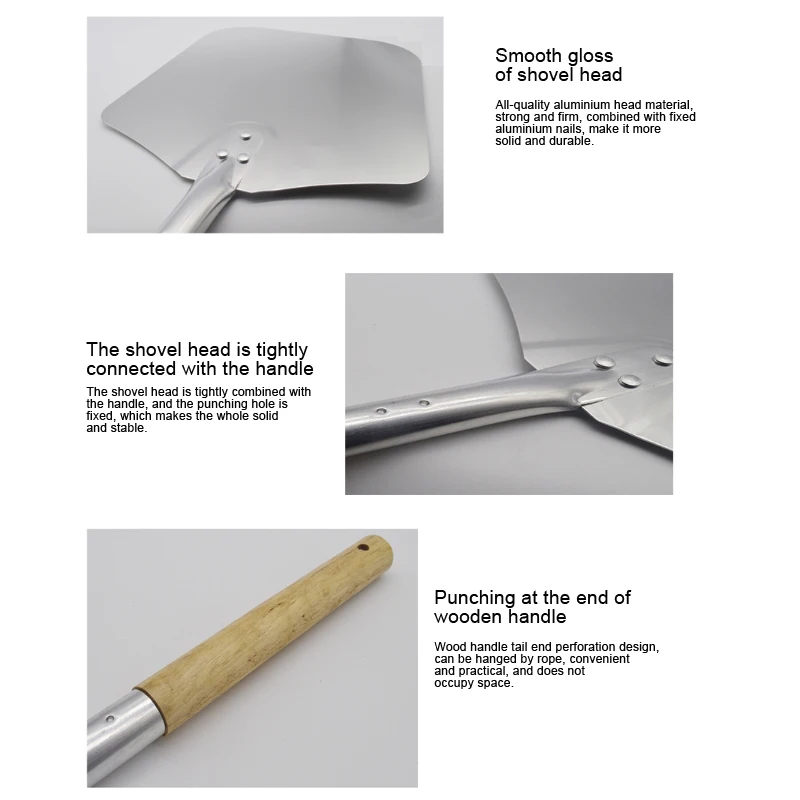 Smooth gloss of shovel head

All-quality aluminium head material, strong and firm, combined with fixed aluminium nails, make it more solid and durable.

The shovel head is tightly connected with the handle

The shovel head is tightly combined with the handle, and the punching hole is fixed, which makes the whole solid and stable.

Punching at the end of wooden handle

Wood handle tail end perforation design, can be hanged by rope, convenient and practical, and does not occupy space.