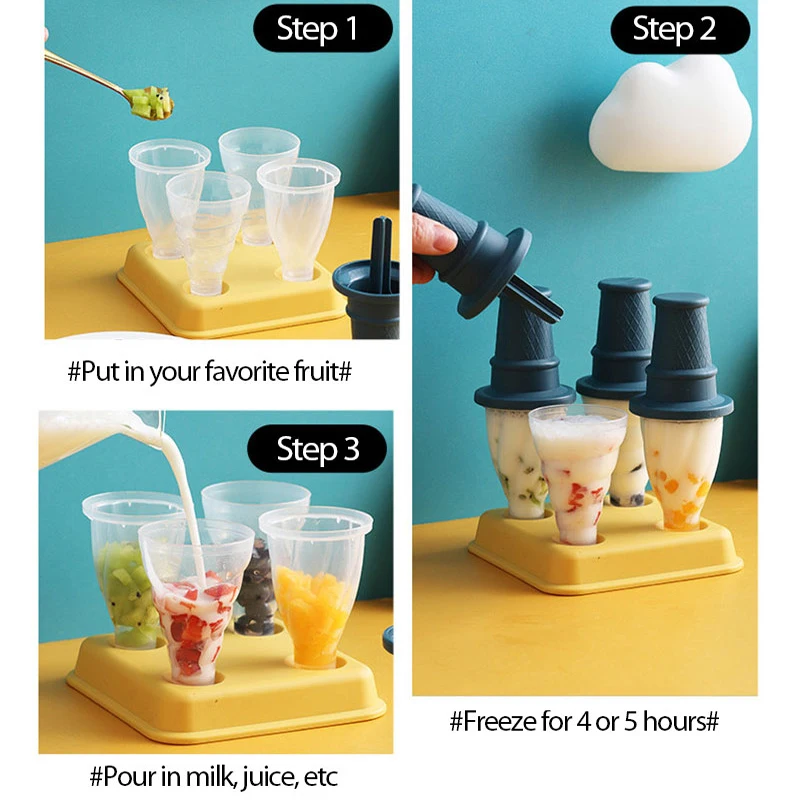 Step 1

#Put in your favorite fruit#

Step 3

#Pour in milk, juice, etc

Step 2

#Freeze for 4 or 5 hours#