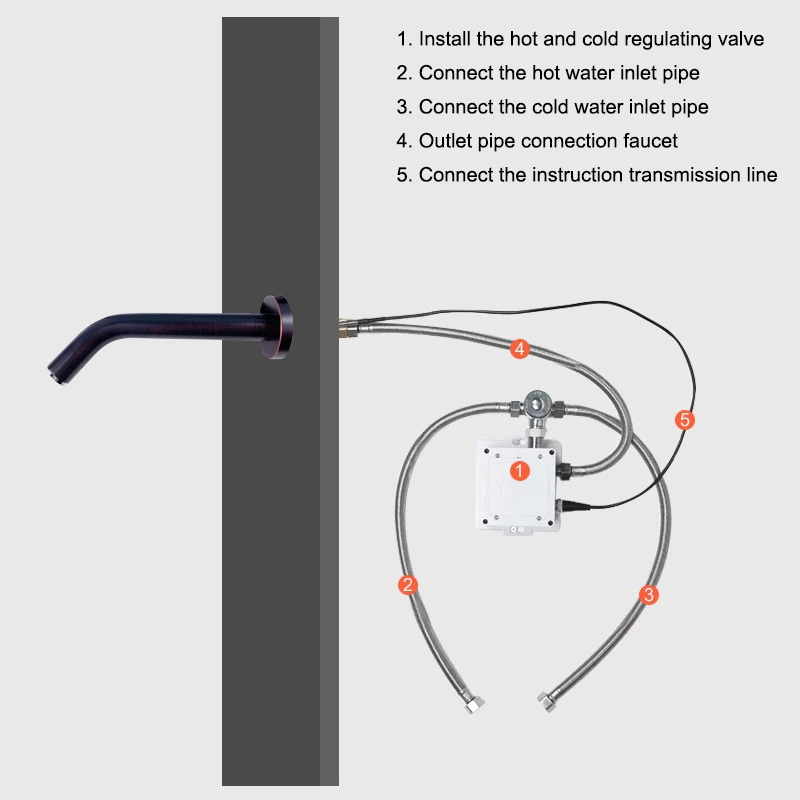 1. Install the hot and cold regulating valve
2. Connect the hot water inlet pipe
3. Connect the cold water inlet pipe
4. Outlet pipe connection faucet
5. Connect the instruction transmission line

4

5

1

2

3