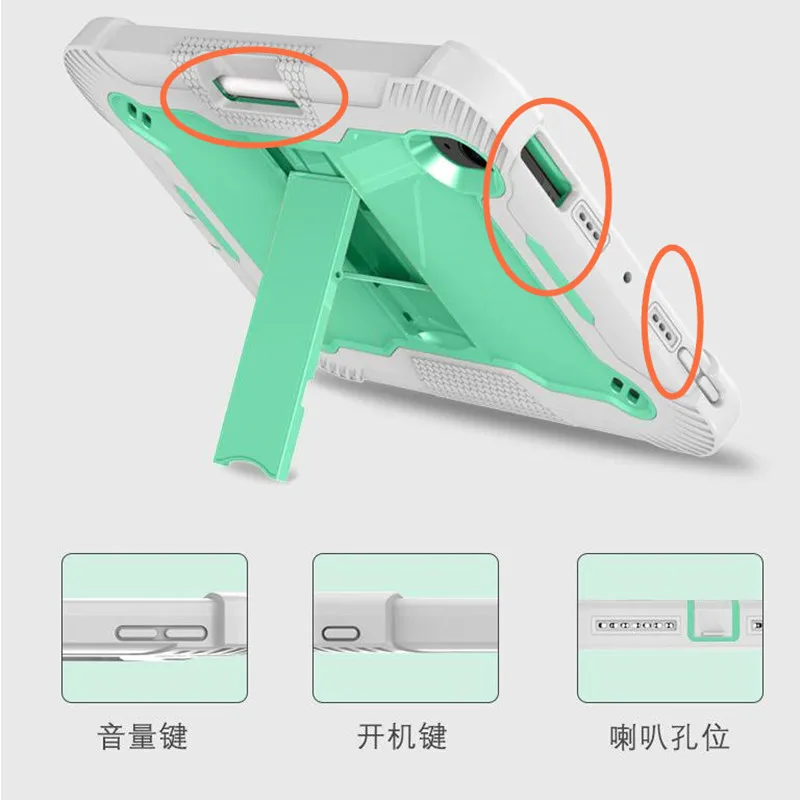 音量键

开机键

喇叭孔位