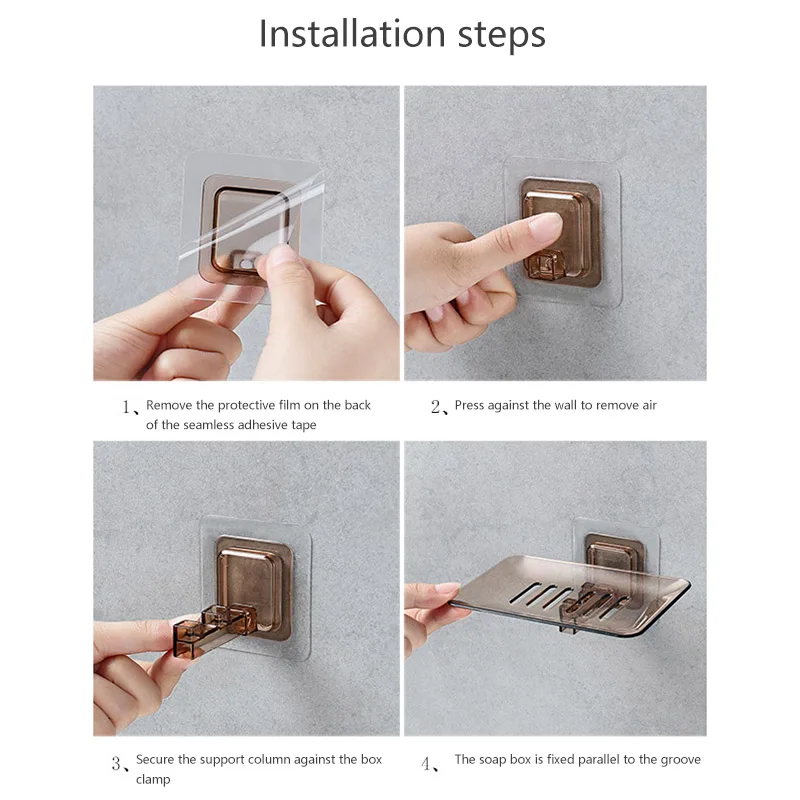 Installation steps

1、Remove the protective film on the back of the seamless adhesive tape

2、Press against the wall to remove air

3、Secure the support column against the box clamp

4、The soap box is fixed parallel to the groove